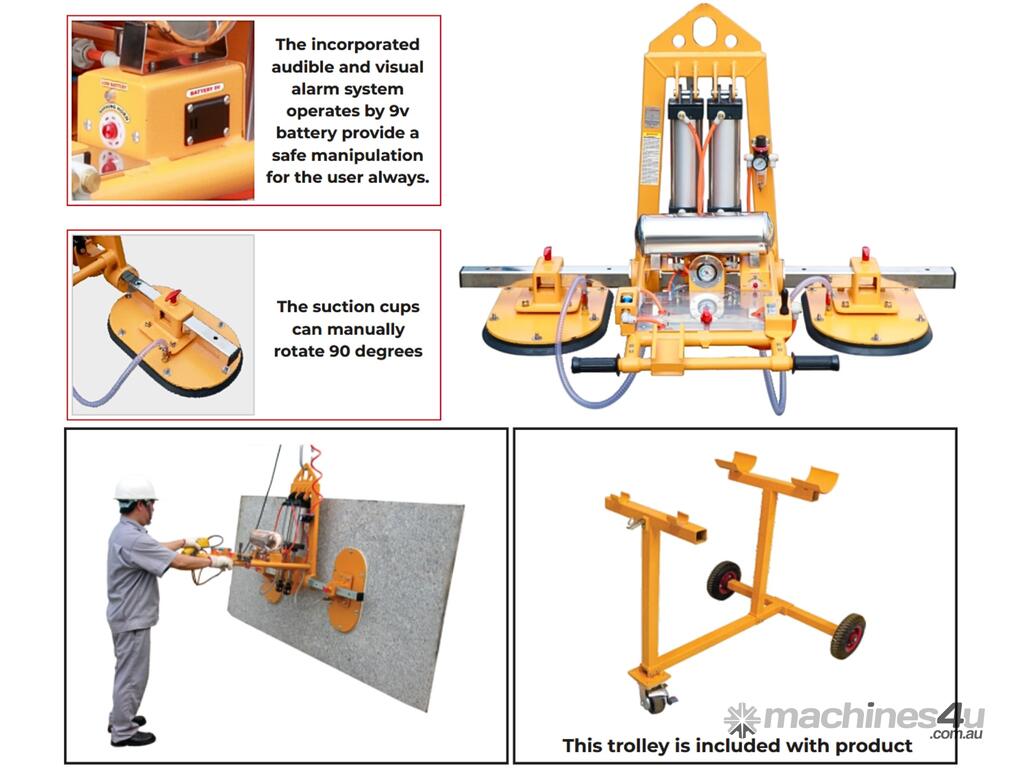 LOW BATTERY

BATTERY 9V

The incorporated audible and visual alarm system operates by 9v battery provide a safe manipulation for the user always.

The suction cups can manually rotate 90 degrees

This trolley is included with product

machines4u
.com.au