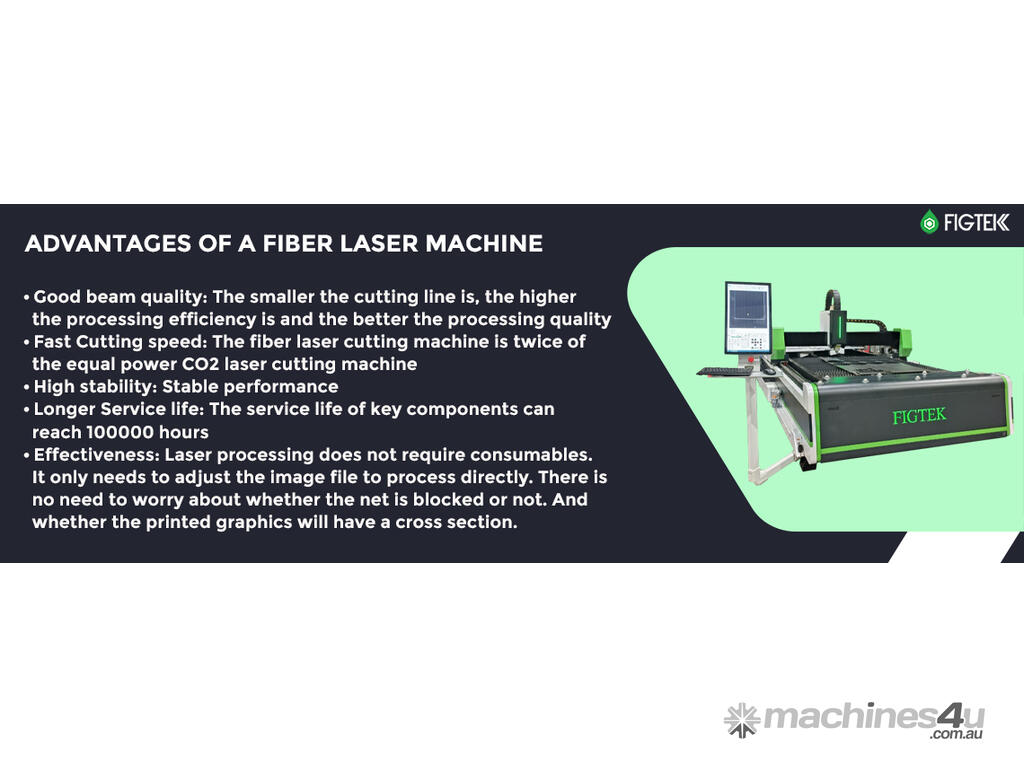 FIGTEK

ADVANTAGES OF A FIBER LASER MACHINE

• Good beam quality: The smaller the cutting line is, the higher the processing efficiency is and the better the processing quality
• Fast Cutting speed: The fiber laser cutting machine is twice of the equal power CO2 laser cutting machine
• High stability: Stable performance
• Longer Service life: The service life of key components can reach 100000 hours
• Effectiveness: Laser processing does not require consumables. It only needs to adjust the image file to process directly. There is no need to worry about whether the net is blocked or not. And whether the printed graphics will have a cross section.

FIGTEK

machines4u .com.au