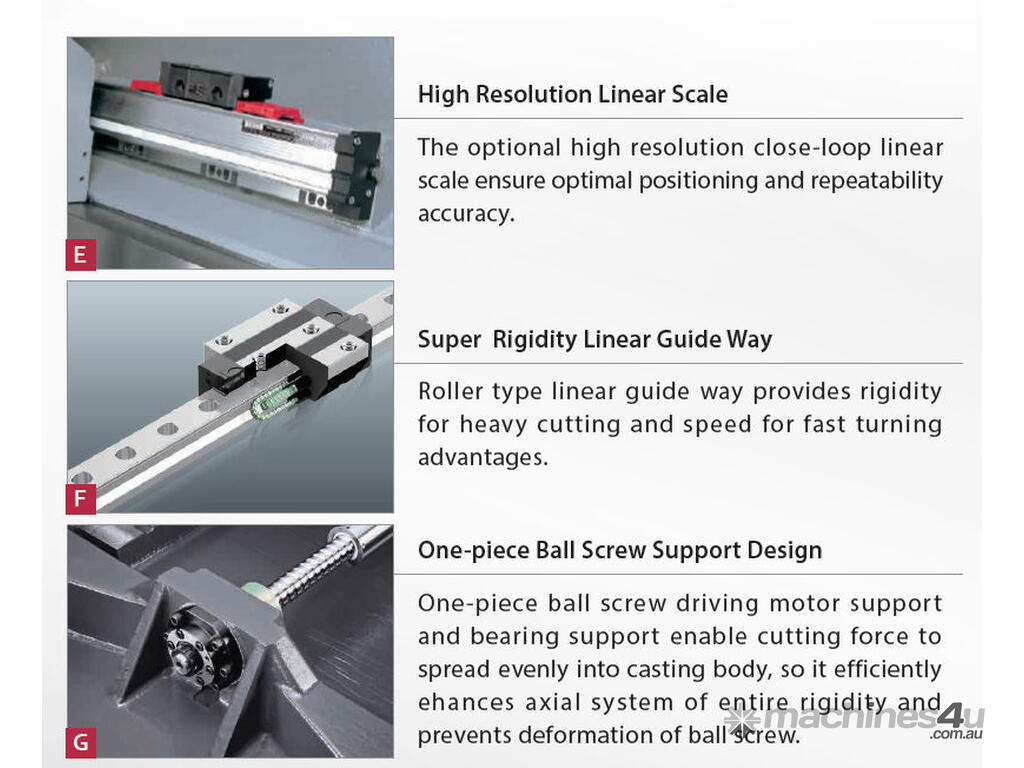 E

High Resolution Linear Scale

The optional high resolution close-loop linear scale ensure optimal positioning and repeatability accuracy.

F

Super Rigidity Linear Guide Way

Roller type linear guide way provides rigidity for heavy cutting and speed for fast turning advantages.

G

One-piece Ball Screw Support Design

One-piece ball screw driving motor support and bearing support enable cutting force to spread evenly into casting body, so it efficiently ehances axial system of entire rigidity and prevents deformation of ball screw.

machines4u .com.au