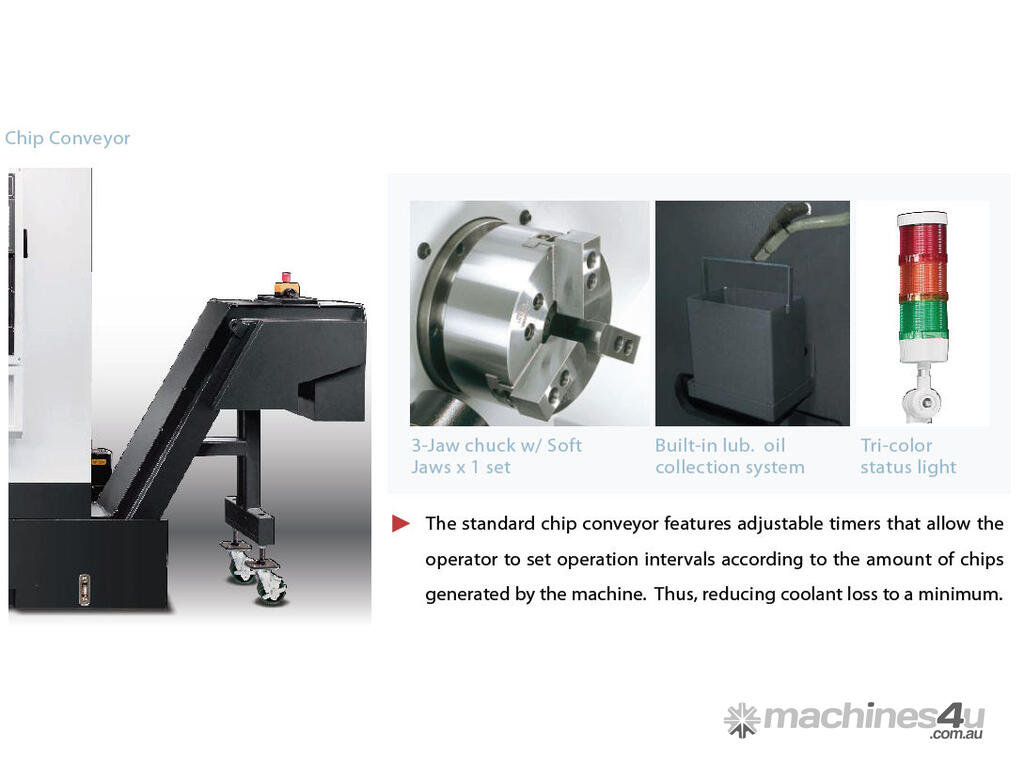 Chip Conveyor

3-Jaw chuck w/ Soft Jaws x 1 set

Built-in lub. oil collection system

Tri-color status light

The standard chip conveyor features adjustable timers that allow the operator to set operation intervals according to the amount of chips generated by the machine. Thus, reducing coolant loss to a minimum.

machines4u .com.au