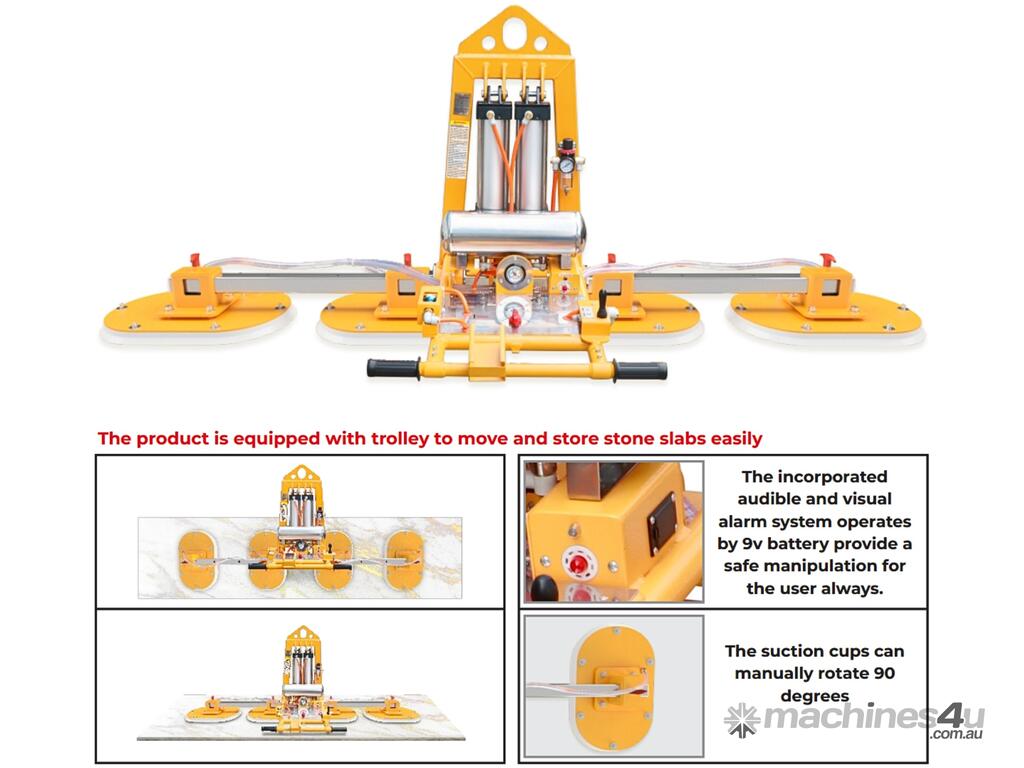 The product is equipped with trolley to move and store stone slabs easily

The incorporated audible and visual alarm system operates by 9v battery provide a safe manipulation for the user always.

The suction cups can manually rotate 90 degrees

machines4u .com.au