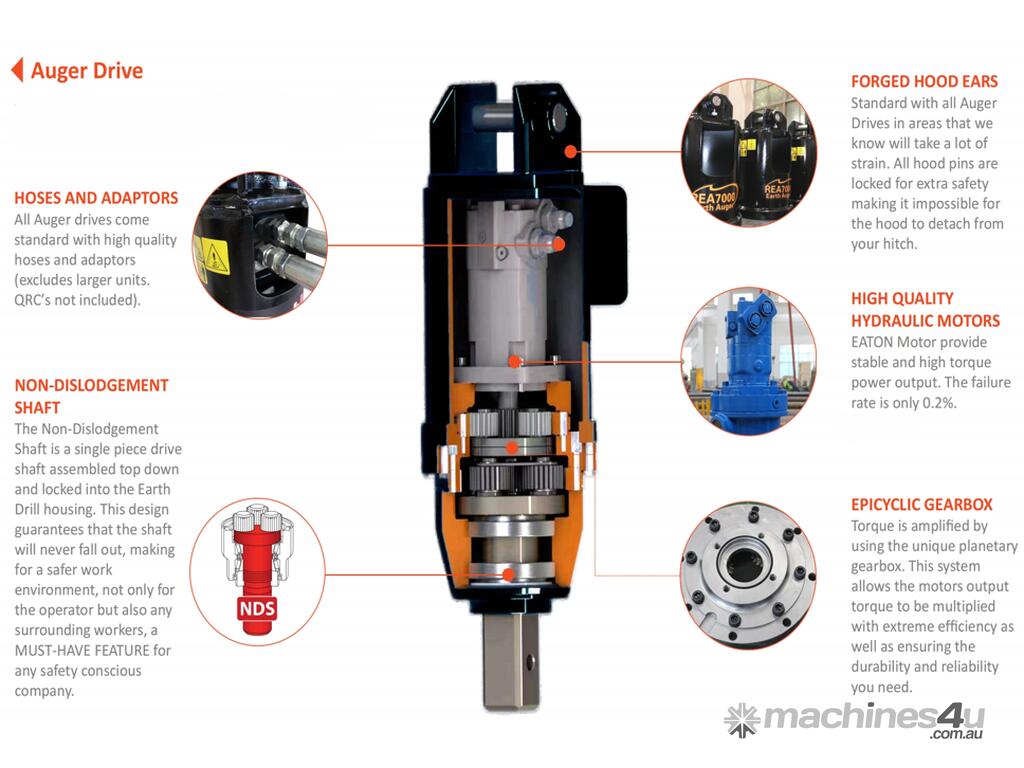 Auger Drive

HOSES AND ADAPTORS
All Auger drives come standard with high quality hoses and adaptors (excludes larger units. QRC's not included).

NON-DISLODGEMENT SHAFT
The Non-Dislodgement Shaft is a single piece drive shaft assembled top down and locked into the Earth Drill housing. This design guarantees that the shaft will never fall out, making for a safer work environment, not only for the operator but also any surrounding workers, a MUST-HAVE FEATURE for any safety conscious company.

NDS

FORGED HOOD EARS
Standard with all Auger Drives in areas that we know will take a lot of strain. All hood pins are locked for extra safety making it impossible for the hood to detach from your hitch.

REA7000 Earth Auger

REA7000 Earth Auger

HIGH QUALITY HYDRAULIC MOTORS
EATON Motor provide stable and high torque power output. The failure rate is only 0.2%.

EPICYCLIC GEARBOX
Torque is amplified by using the unique planetary gearbox. This system allows the motors output torque to be multiplied with extreme efficiency as well as ensuring the durability and reliability you need.

machines4u .com.au