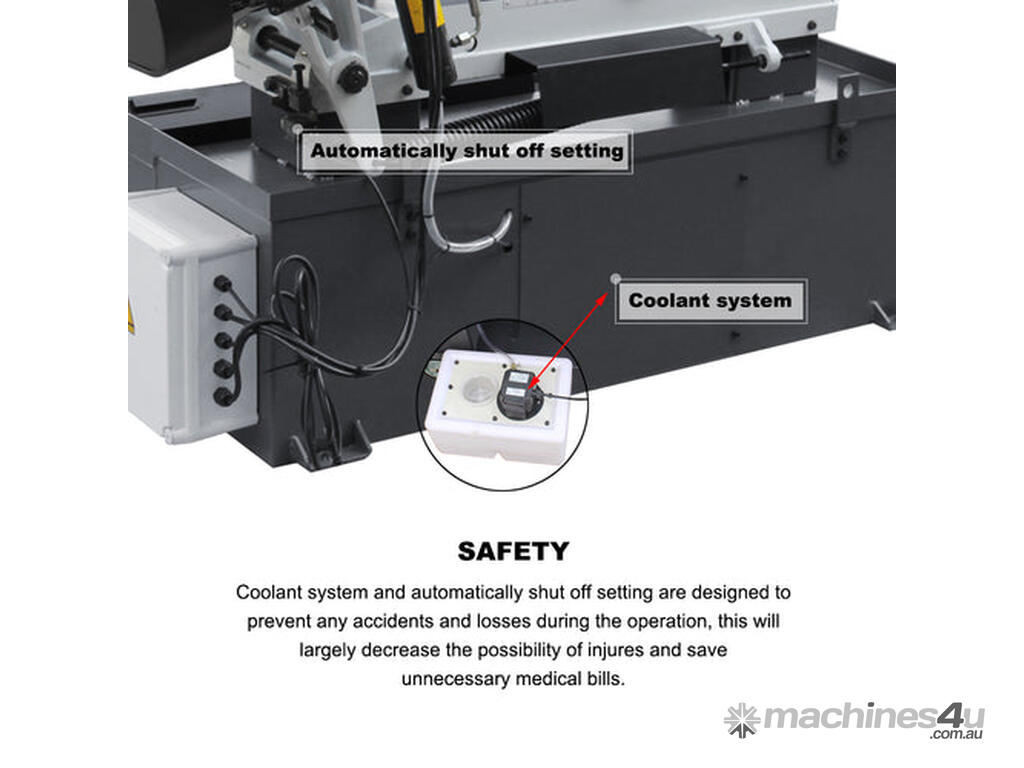 Automatically shut off setting

Coolant system

SAFETY

Coolant system and automatically shut off setting are designed to prevent any accidents and losses during the operation, this will largely decrease the possibility of injures and save unnecessary medical bills.

machines4u .com.au