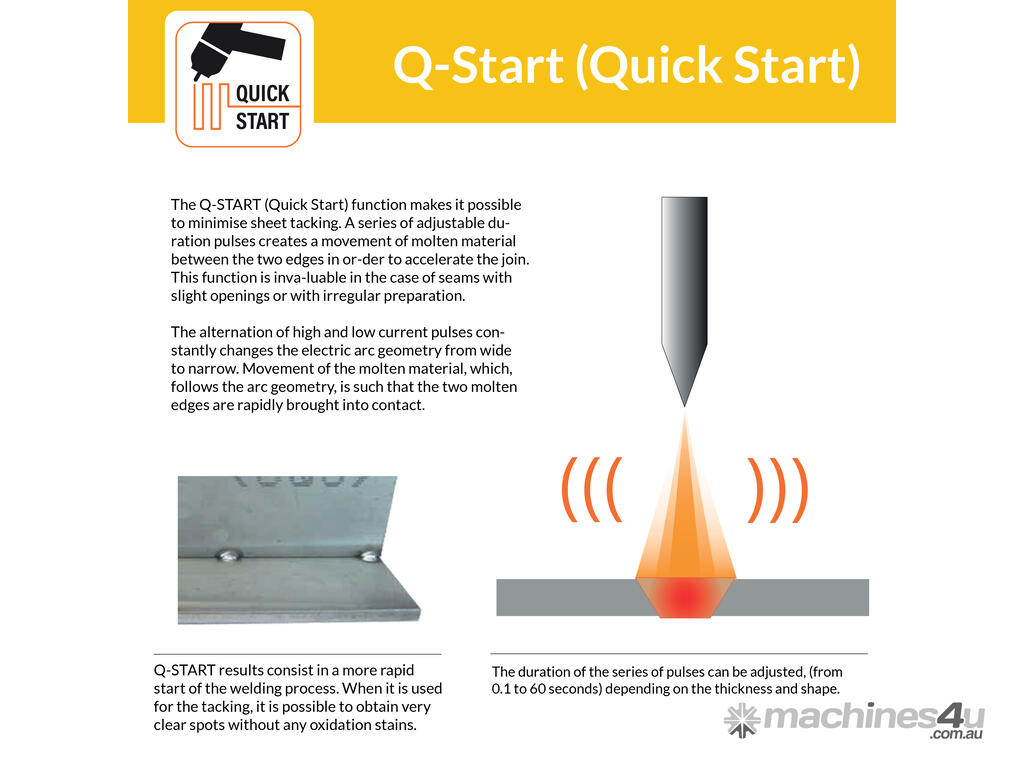 QUICK START

Q-Start (Quick Start)

The Q-START (Quick Start) function makes it possible to minimise sheet tacking. A series of adjustable duration pulses creates a movement of molten material between the two edges in or-der to accelerate the join. This function is inva-luable in the case of seams with slight openings or with irregular preparation.

The alternation of high and low current pulses constantly changes the electric arc geometry from wide to narrow. Movement of the molten material, which, follows the arc geometry, is such that the two molten edges are rapidly brought into contact.

Q-START results consist in a more rapid start of the welding process. When it is used for the tacking, it is possible to obtain very clear spots without any oxidation stains.

The duration of the series of pulses can be adjusted, (from 0.1 to 60 seconds) depending on the thickness and shape.

machines4u .com.au