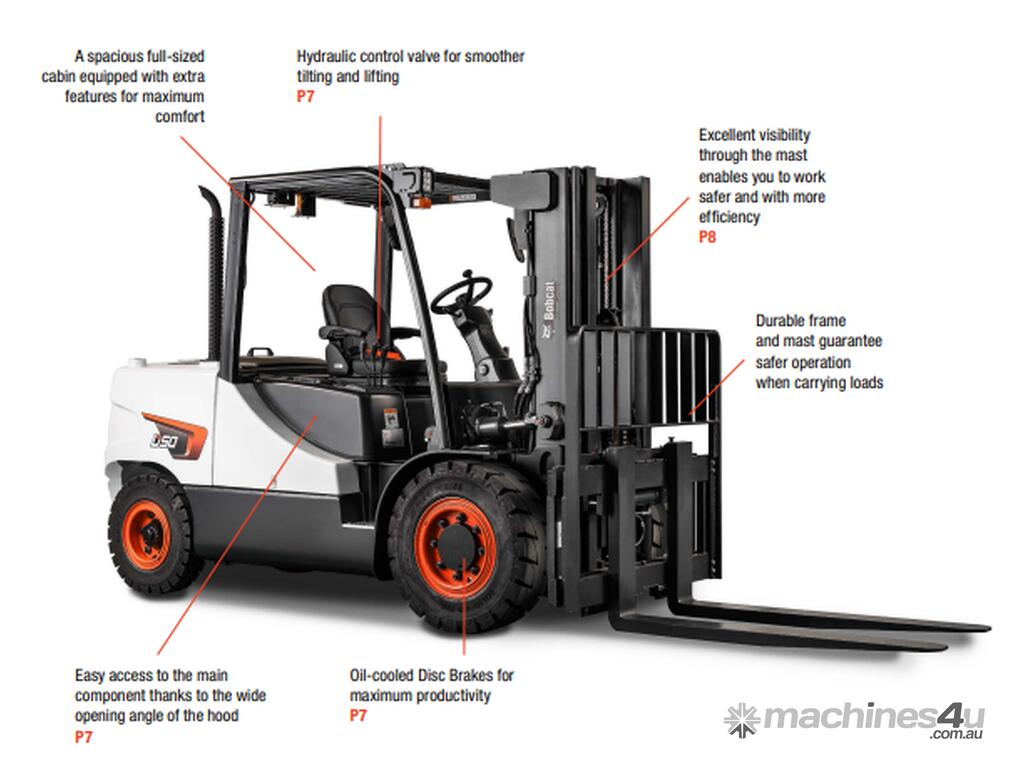 A spacious full-sized cabin equipped with extra features for maximum comfort

Hydraulic control valve for smoother tilting and lifting
P7

Excellent visibility through the mast enables you to work safer and with more efficiency
P8

Durable frame and mast guarantee safer operation when carrying loads

Bobcat

D50

Easy access to the main component thanks to the wide opening angle of the hood
P7

Oil-cooled Disc Brakes for maximum productivity
P7

machines4u
.com.au