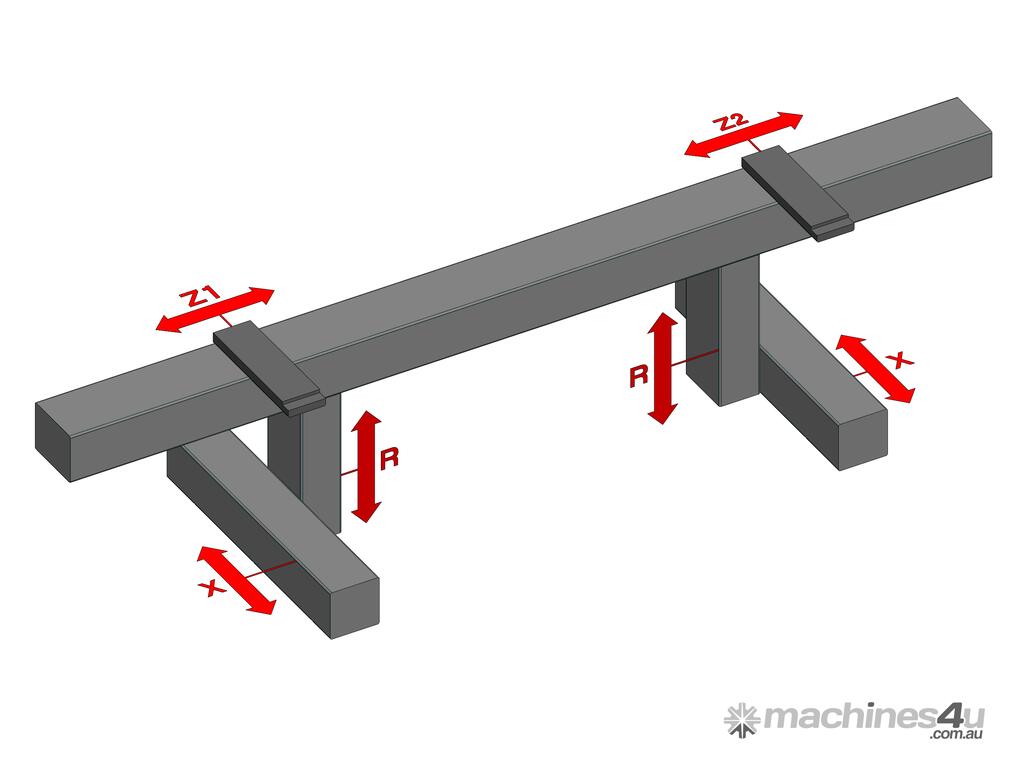 Z2
Z1
R
X
R
X
machines4u
.com.au