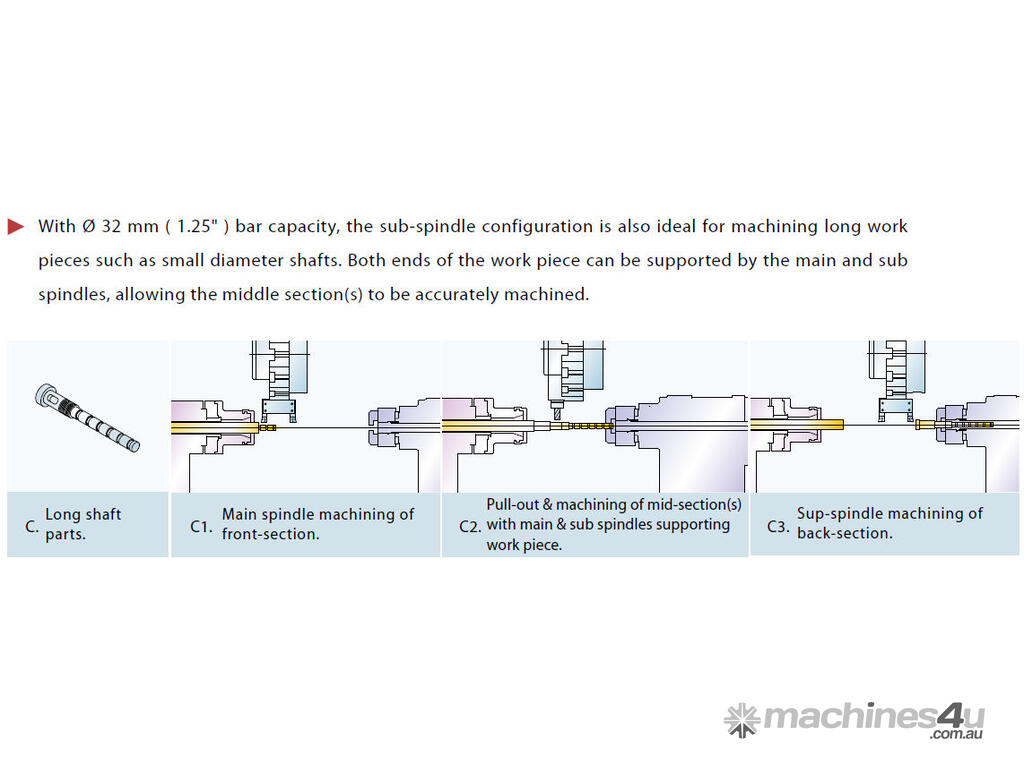 With Ø 32 mm ( 1.25" ) bar capacity, the sub-spindle configuration is also ideal for machining long work pieces such as small diameter shafts. Both ends of the work piece can be supported by the main and sub spindles, allowing the middle section(s) to be accurately machined.

C. Long shaft parts.

C1. Main spindle machining of front-section.

C2. Pull-out & machining of mid-section(s) with main & sub spindles supporting work piece.

C3. Sup-spindle machining of back-section.

machines4u .com.au