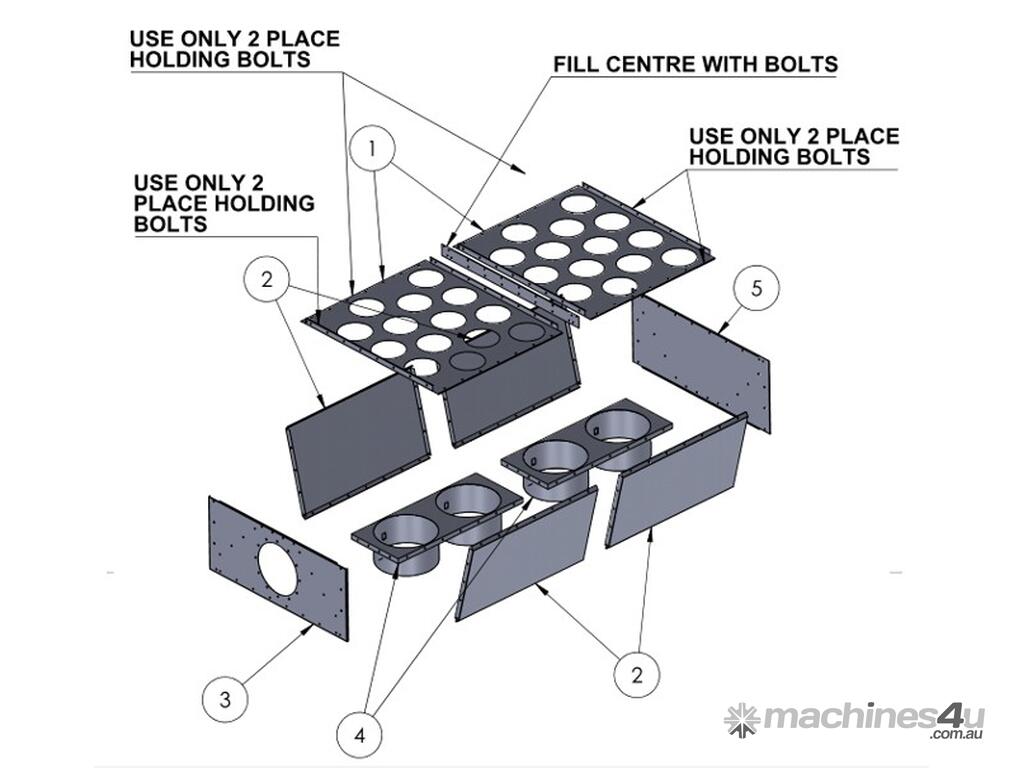 USE ONLY 2 PLACE HOLDING BOLTS

FILL CENTRE WITH BOLTS

USE ONLY 2 PLACE HOLDING BOLTS

USE ONLY 2 PLACE HOLDING BOLTS

1

2

5

3

4

2

machines4u .com.au