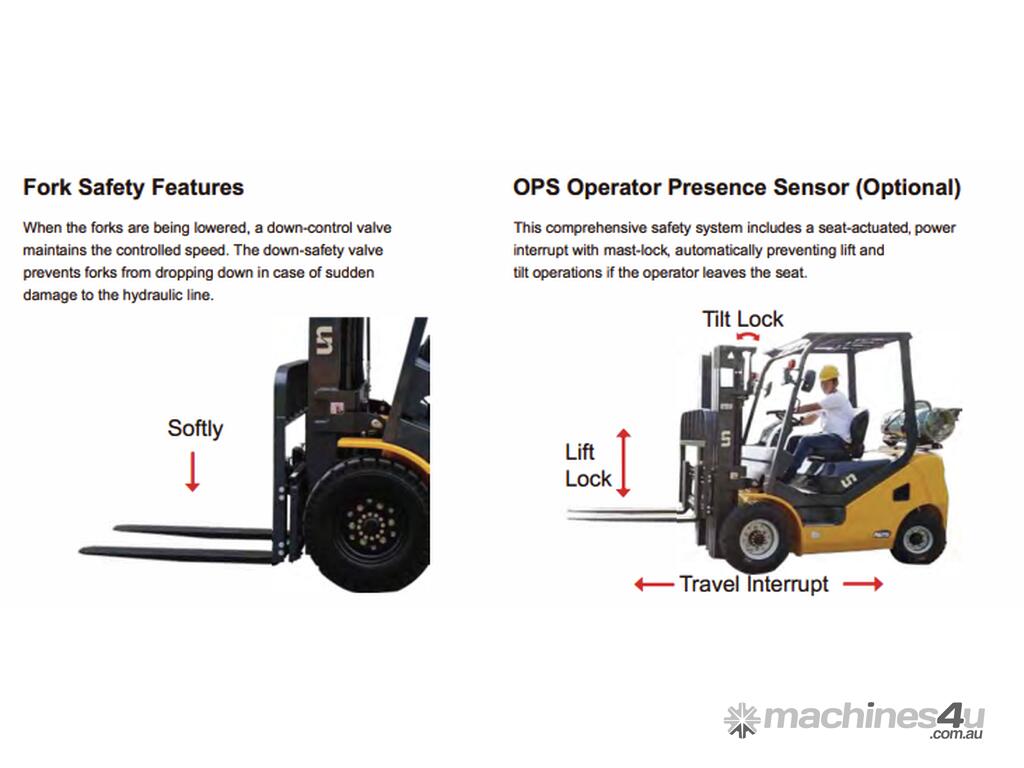 Fork Safety Features

When the forks are being lowered, a down-control valve maintains the controlled speed. The down-safety valve prevents forks from dropping down in case of sudden damage to the hydraulic line.

Softly

OPS Operator Presence Sensor (Optional)

This comprehensive safety system includes a seat-actuated, power interrupt with mast-lock, automatically preventing lift and tilt operations if the operator leaves the seat.

Tilt Lock

Lift Lock

Travel Interrupt

machines4u .com.au