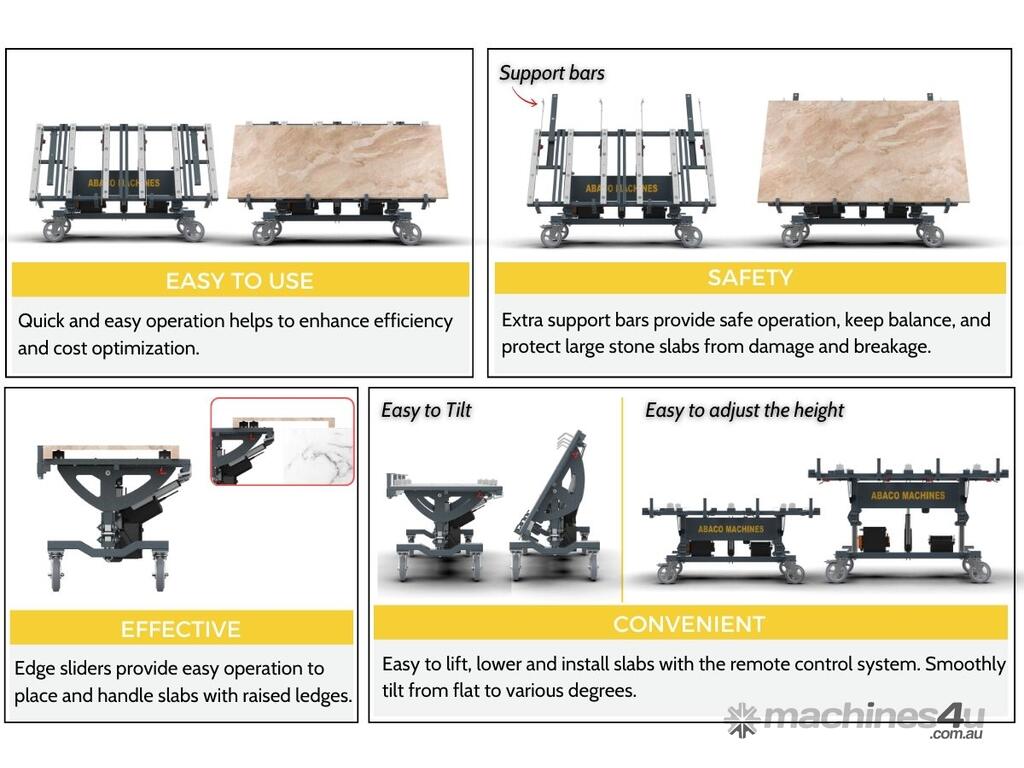 ABACO MACHINES

EASY TO USE

Quick and easy operation helps to enhance efficiency and cost optimization.

Support bars

ABACO MACHINES

SAFETY

Extra support bars provide safe operation, keep balance, and protect large stone slabs from damage and breakage.

EFFECTIVE

Edge sliders provide easy operation to place and handle slabs with raised ledges.

Easy to Tilt

Easy to adjust the height

ABACO MACHINES

ABACO MACHINES

CONVENIENT

Easy to lift, lower and install slabs with the remote control system. Smoothly tilt from flat to various degrees.

machines4u .com.au