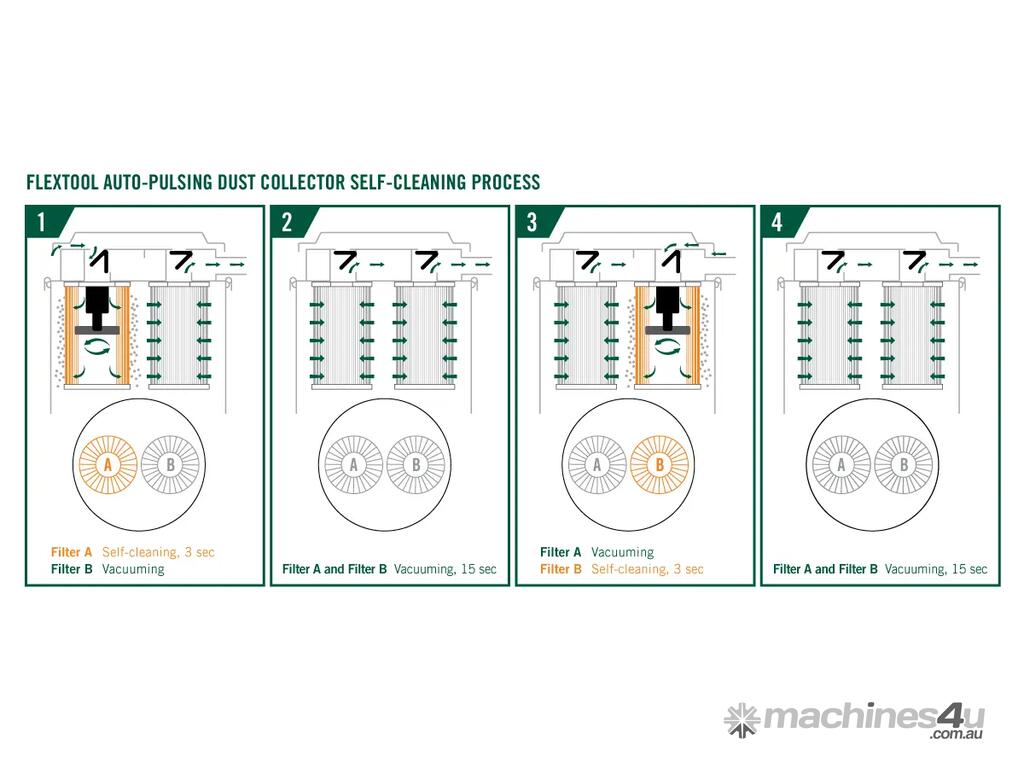 FLEXTOOL AUTO-PULSING DUST COLLECTOR SELF-CLEANING PROCESS

1

A B

Filter A Self-cleaning, 3 sec
Filter B Vacuuming

2

A B

Filter A and Filter B Vacuuming, 15 sec

3

A B

Filter A Vacuuming
Filter B Self-cleaning, 3 sec

4

A B

Filter A and Filter B Vacuuming, 15 sec

machines4u .com.au