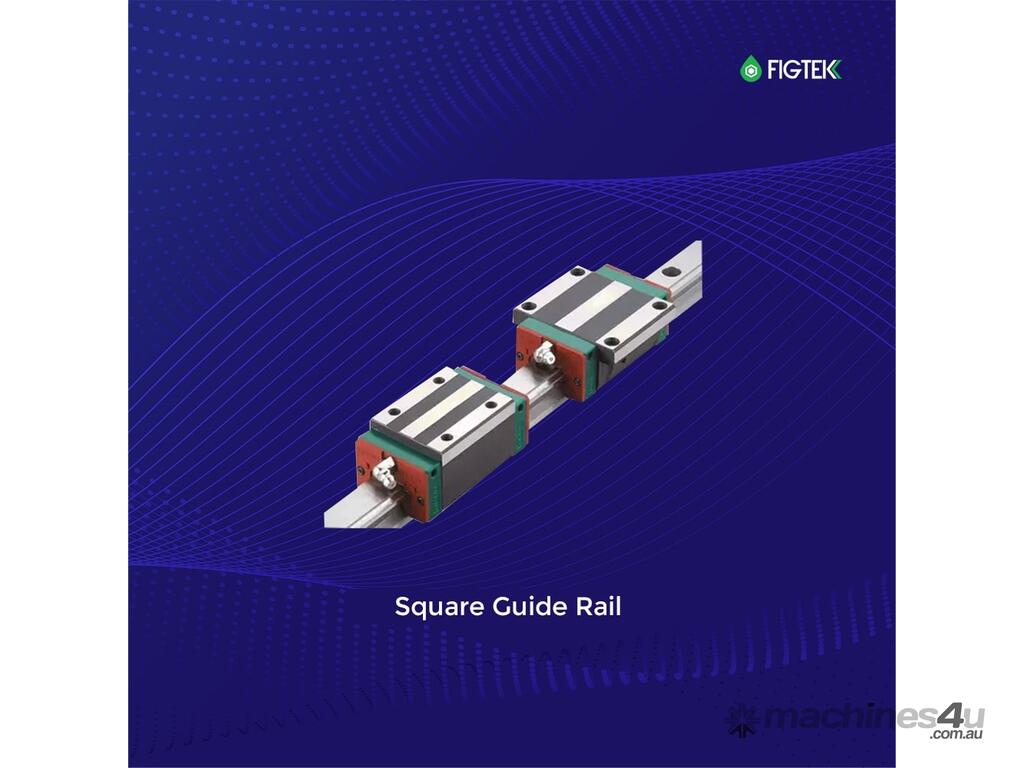 FIGTEK

Square Guide Rail

machines4u
.com.au