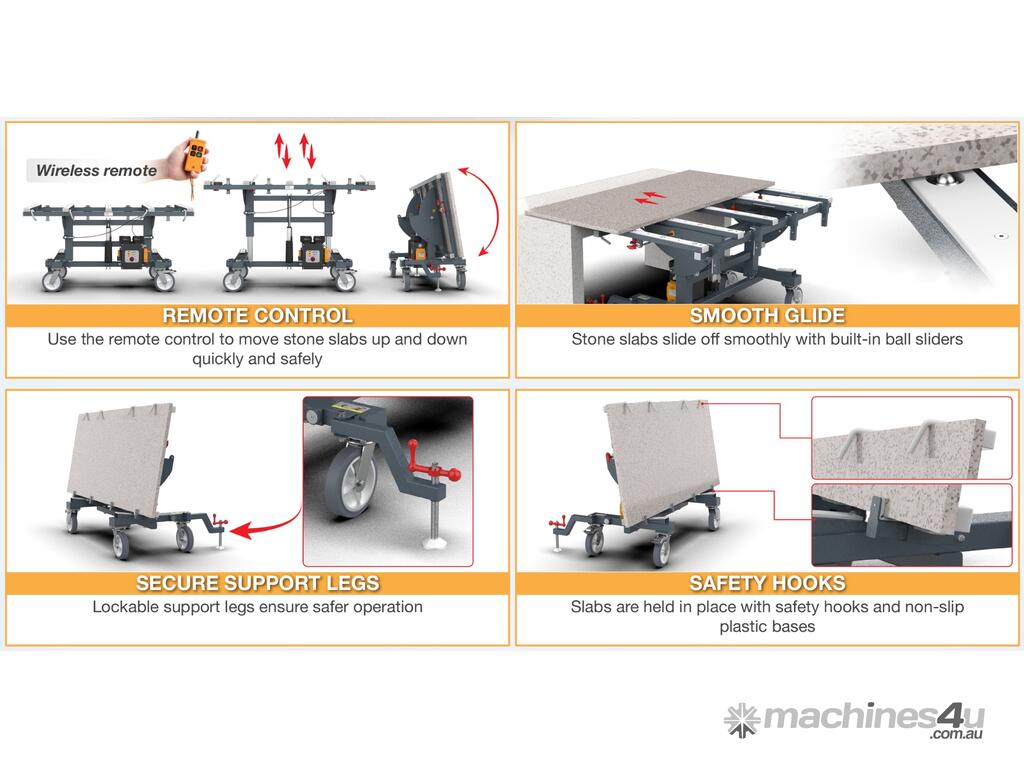 Wireless remote

REMOTE CONTROL

Use the remote control to move stone slabs up and down quickly and safely

SMOOTH GLIDE

Stone slabs slide off smoothly with built-in ball sliders

SECURE SUPPORT LEGS

Lockable support legs ensure safer operation

SAFETY HOOKS

Slabs are held in place with safety hooks and non-slip plastic bases

machines4u
.com.au