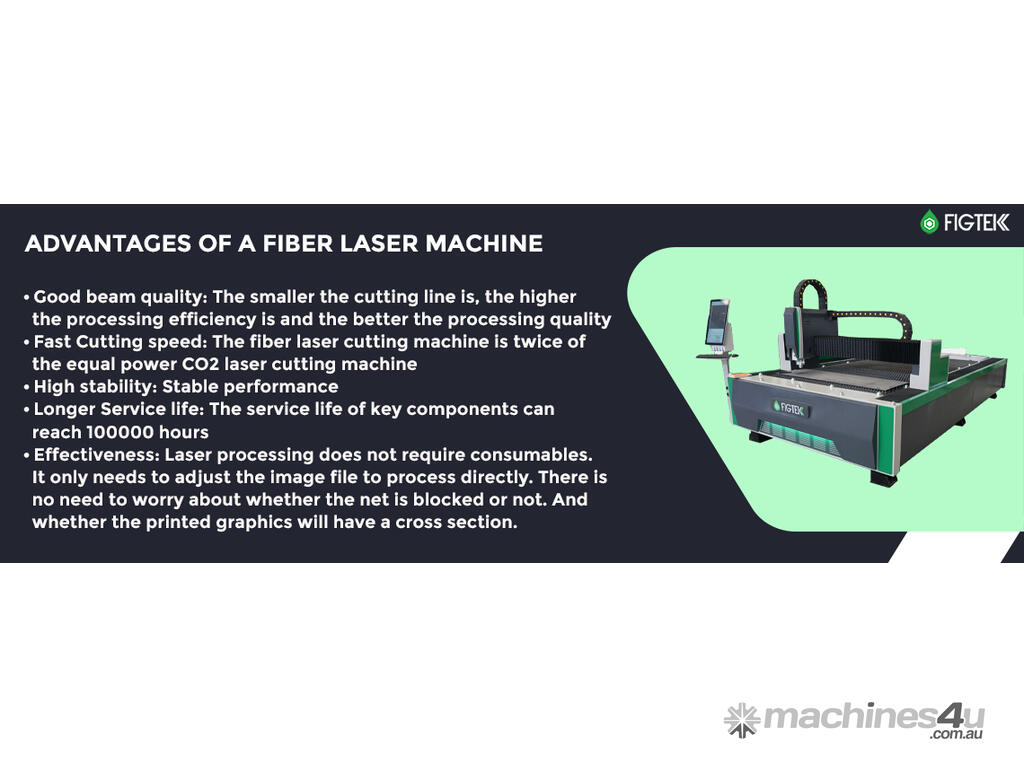 FIGTEK

ADVANTAGES OF A FIBER LASER MACHINE

• Good beam quality: The smaller the cutting line is, the higher the processing efficiency is and the better the processing quality
• Fast Cutting speed: The fiber laser cutting machine is twice of the equal power CO2 laser cutting machine
• High stability: Stable performance
• Longer Service life: The service life of key components can reach 100000 hours
• Effectiveness: Laser processing does not require consumables. It only needs to adjust the image file to process directly. There is no need to worry about whether the net is blocked or not. And whether the printed graphics will have a cross section.

FIGTEK

machines4u .com.au