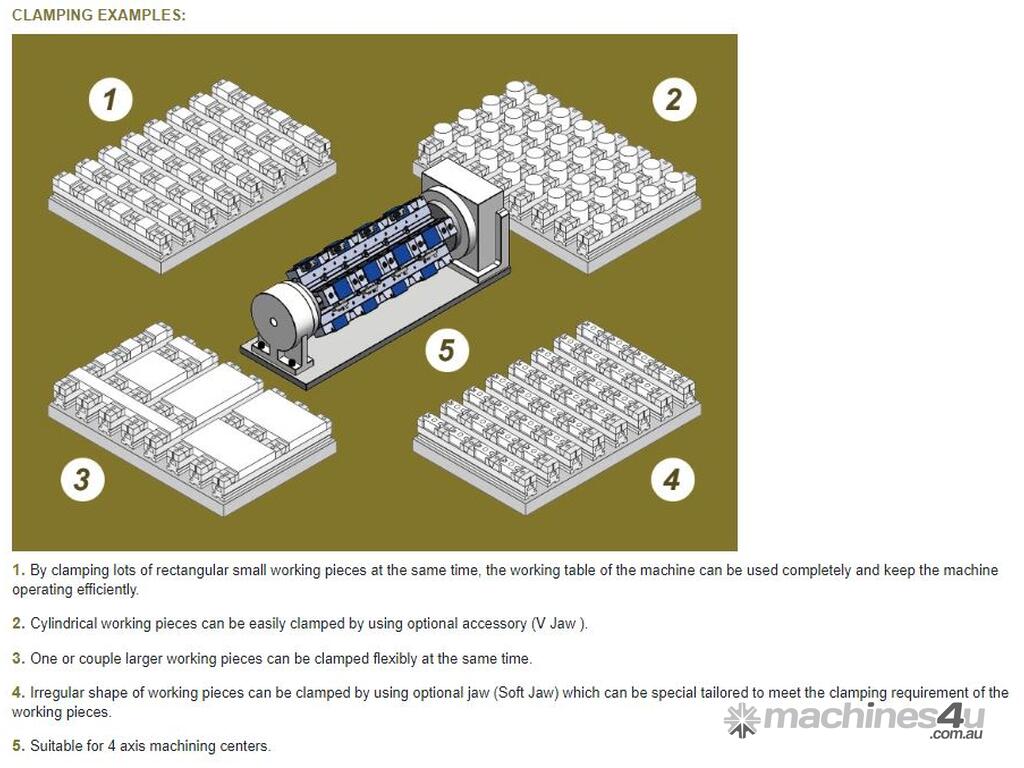 CLAMPING EXAMPLES:

1

2

5

3

4

1. By clamping lots of rectangular small working pieces at the same time, the working table of the machine can be used completely and keep the machine operating efficiently.

2. Cylindrical working pieces can be easily clamped by using optional accessory (V Jaw ).

3. One or couple larger working pieces can be clamped flexibly at the same time.

4. Irregular shape of working pieces can be clamped by using optional jaw (Soft Jaw) which can be special tailored to meet the clamping requirement of the working pieces.

5. Suitable for 4 axis machining centers.

machines4u .com.au