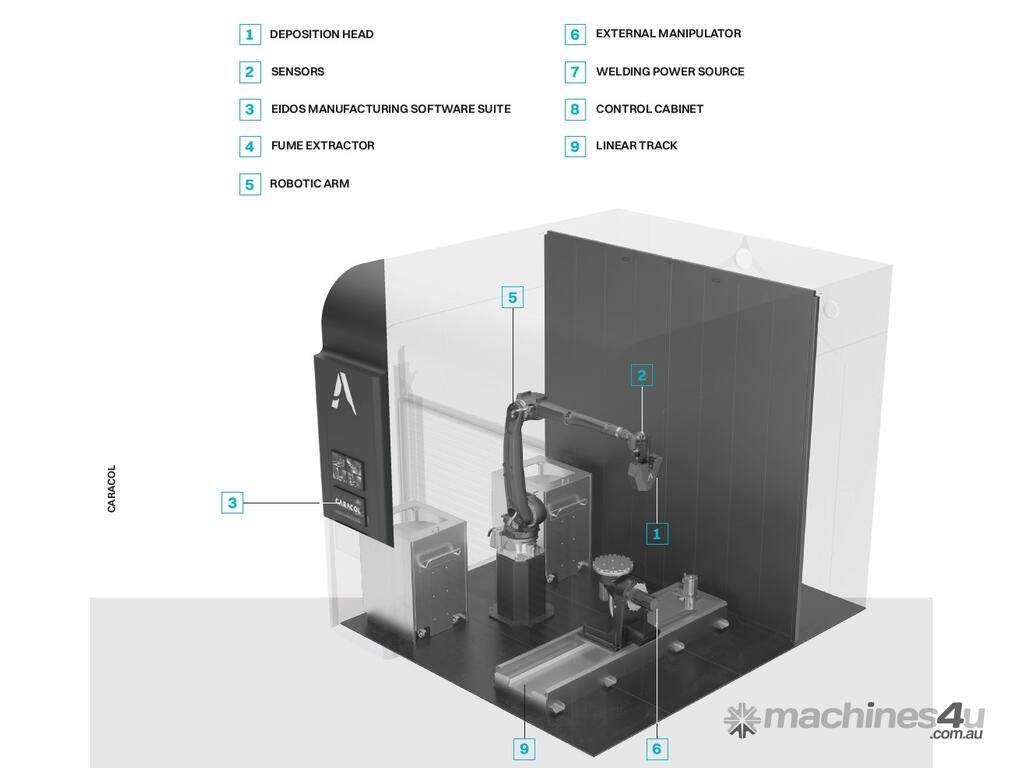 1 DEPOSITION HEAD
2 SENSORS
3 EIDOS MANUFACTURING SOFTWARE SUITE
4 FUME EXTRACTOR
5 ROBOTIC ARM
6 EXTERNAL MANIPULATOR
7 WELDING POWER SOURCE
8 CONTROL CABINET
9 LINEAR TRACK

CARACOL

5

2

3

CARACOL

1

9

6

machines4u
.com.au