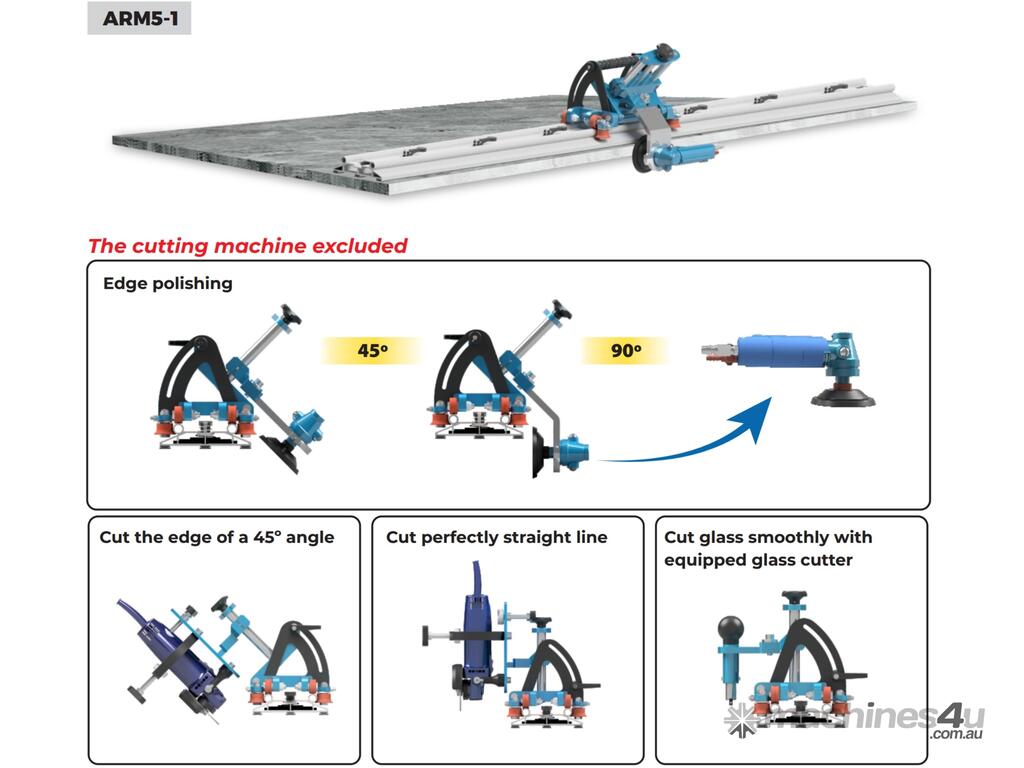 ARM5-1

The cutting machine excluded

Edge polishing

45º

90º

Cut the edge of a 45º angle

Cut perfectly straight line

Cut glass smoothly with equipped glass cutter

machines4u .com.au