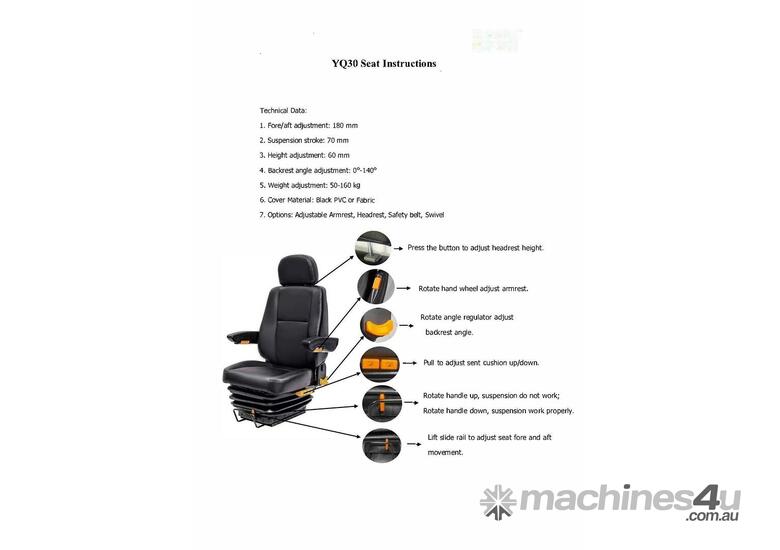 YQ30 Seat Instructions

Technical Data:

1. Fore/aft adjustment: 180 mm

2. Suspension stroke: 70 mm

3. Height adjustment: 60 mm

4. Backrest angle adjustment: 0°-140°

5. Weight adjustment: 50-160 kg

6. Cover Material: Black PVC or Fabric

7. Options: Adjustable Armrest, Headrest, Safety belt, Swivel

Press the button to adjust headrest height.

Rotate hand wheel adjust armrest.

Rotate angle regulator adjust backrest angle.

Pull to adjust sent cushion up/down.

Rotate handle up, suspension do not work; Rotate handle down, suspension work properly.

Lift slide rail to adjust seat fore and aft movement.

machines4u .com.au