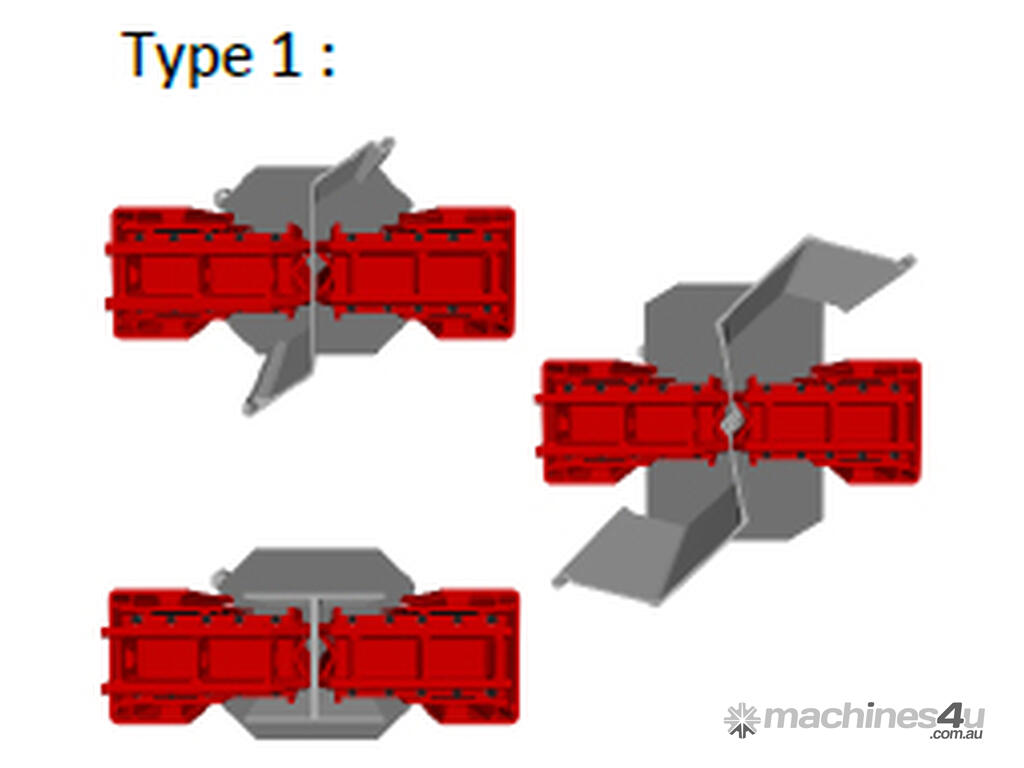 Type 1 :

machines4u
.com.au