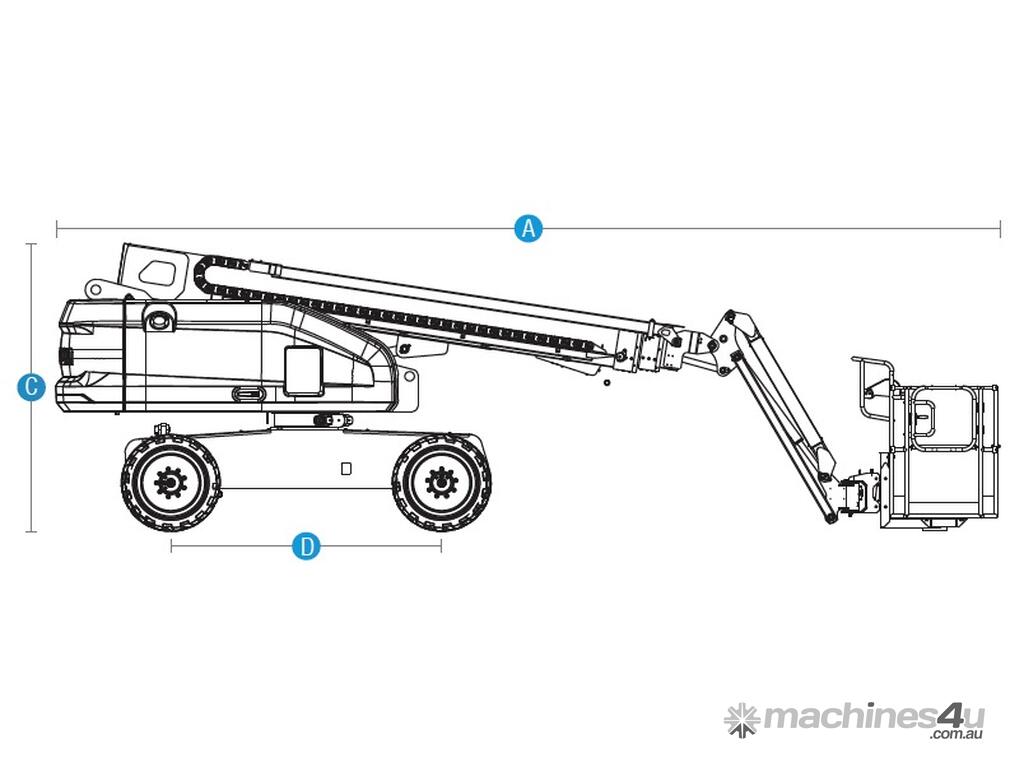 A

C

D

machines4u
.com.au