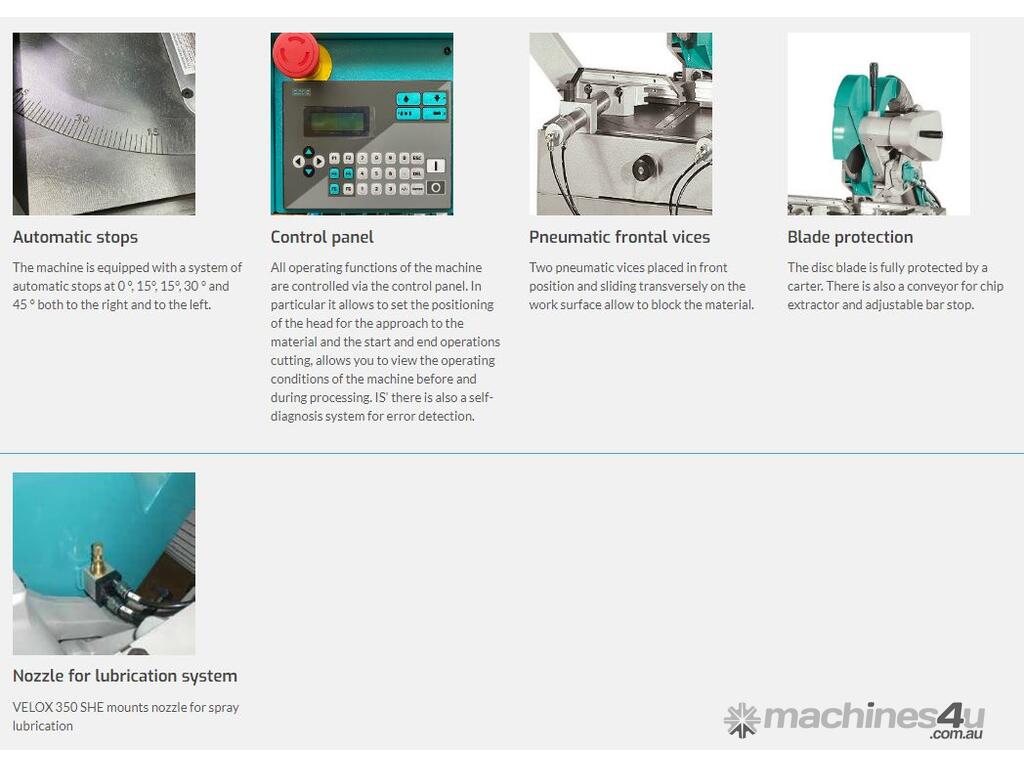 Automatic stops

The machine is equipped with a system of automatic stops at 0 °, 15°, 15°, 30 ° and 45 ° both to the right and to the left.

Control panel

All operating functions of the machine are controlled via the control panel. In particular it allows to set the positioning of the head for the approach to the material and the start and end operations cutting, allows you to view the operating conditions of the machine before and during processing. IS' there is also a self-diagnosis system for error detection.

Pneumatic frontal vices

Two pneumatic vices placed in front position and sliding transversely on the work surface allow to block the material.

Blade protection

The disc blade is fully protected by a carter. There is also a conveyor for chip extractor and adjustable bar stop.

Nozzle for lubrication system

VELOX 350 SHE mounts nozzle for spray lubrication

machines4u .com.au