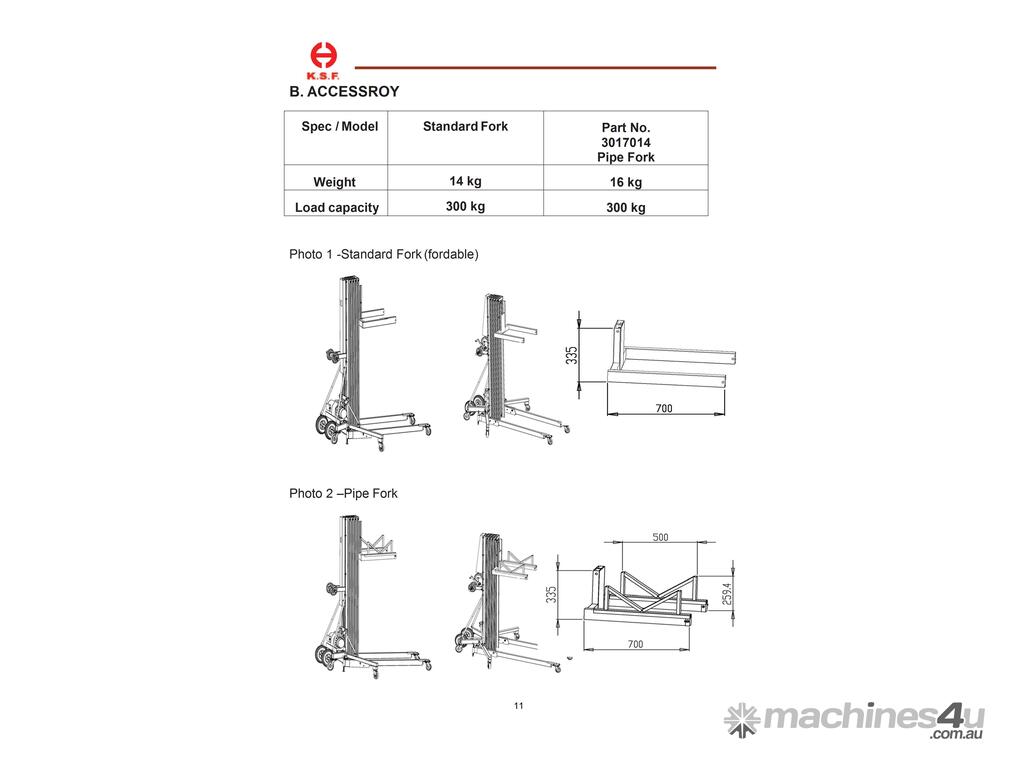 K.S.F.

B. ACCESSROY

| Spec / Model | Standard Fork | Part No. 3017014 Pipe Fork |
|---|---|---|
| Weight | 14 kg | 16 kg |
| Load capacity | 300 kg | 300 kg |

Photo 1 -Standard Fork (fordable)

335

700

Photo 2 –Pipe Fork

500

335

259.4

700

11

machines4u .com.au