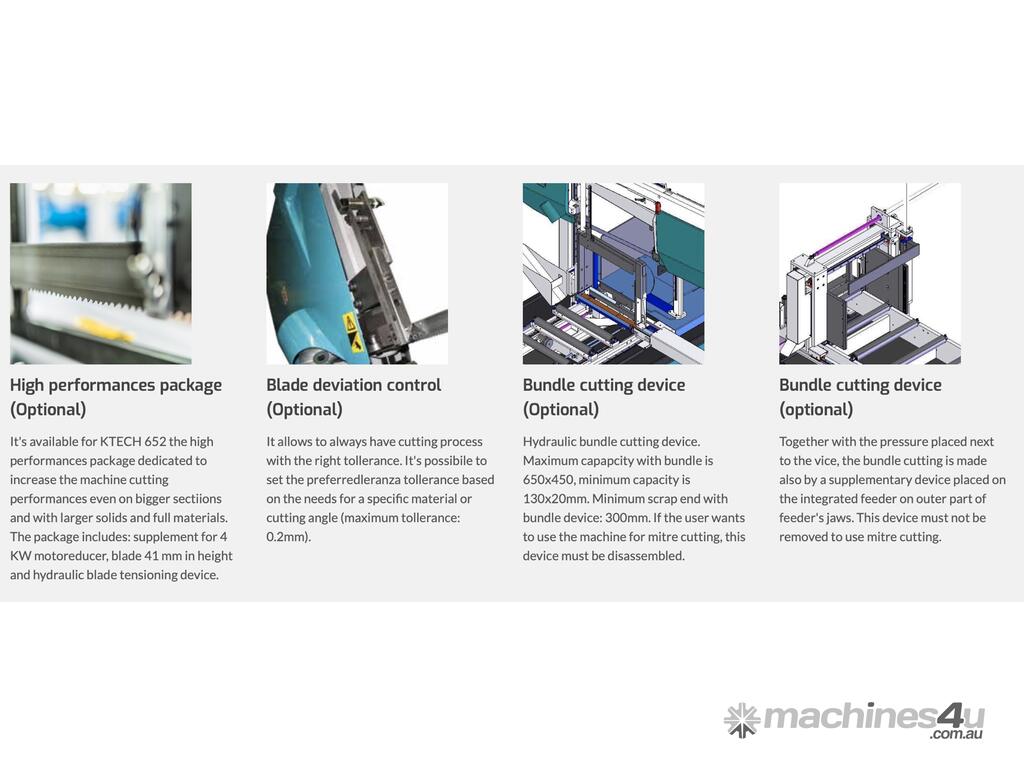 High performances package (Optional)

It's available for KTECH 652 the high performances package dedicated to increase the machine cutting performances even on bigger sectiions and with larger solids and full materials. The package includes: supplement for 4 KW motoreducer, blade 41 mm in height and hydraulic blade tensioning device.

Blade deviation control (Optional)

It allows to always have cutting process with the right tollerance. It's possibile to set the preferredleranza tollerance based on the needs for a specific material or cutting angle (maximum tollerance: 0.2mm).

Bundle cutting device (Optional)

Hydraulic bundle cutting device. Maximum capapcity with bundle is 650x450, minimum capacity is 130x20mm. Minimum scrap end with bundle device: 300mm. If the user wants to use the machine for mitre cutting, this device must be disassembled.

Bundle cutting device (optional)

Together with the pressure placed next to the vice, the bundle cutting is made also by a supplementary device placed on the integrated feeder on outer part of feeder's jaws. This device must not be removed to use mitre cutting.

machines4u .com.au