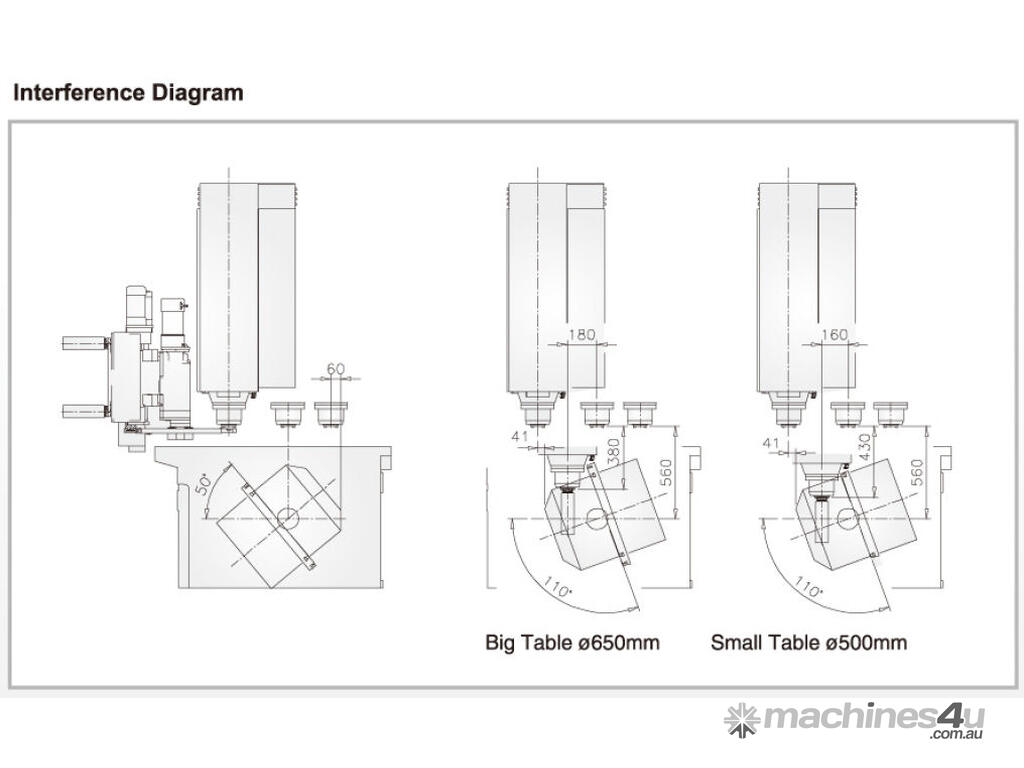 Interference Diagram

60

50°

180

41

380

560

110°

Big Table ø650mm

160

41

430

560

110°

Small Table ø500mm

machines4u
.com.au