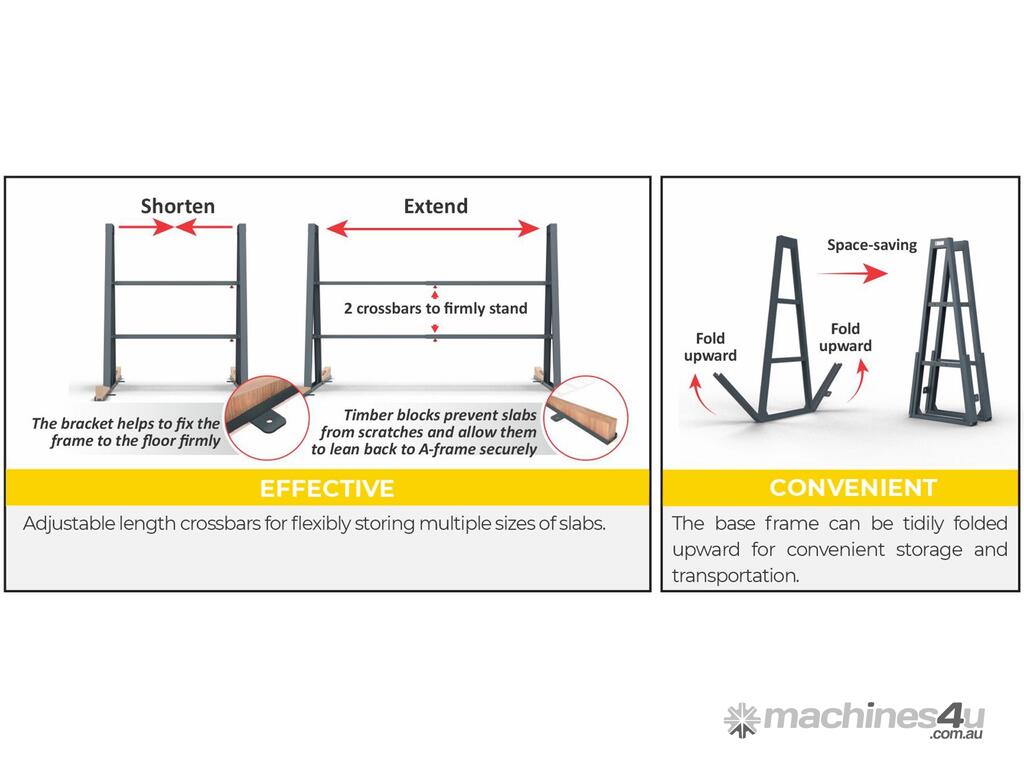 Shorten

Extend

2 crossbars to firmly stand

The bracket helps to fix the frame to the floor firmly

Timber blocks prevent slabs from scratches and allow them to lean back to A-frame securely

EFFECTIVE

Adjustable length crossbars for flexibly storing multiple sizes of slabs.

Space-saving

Fold upward

Fold upward

CONVENIENT

The base frame can be tidily folded upward for convenient storage and transportation.

machines4u
.com.au