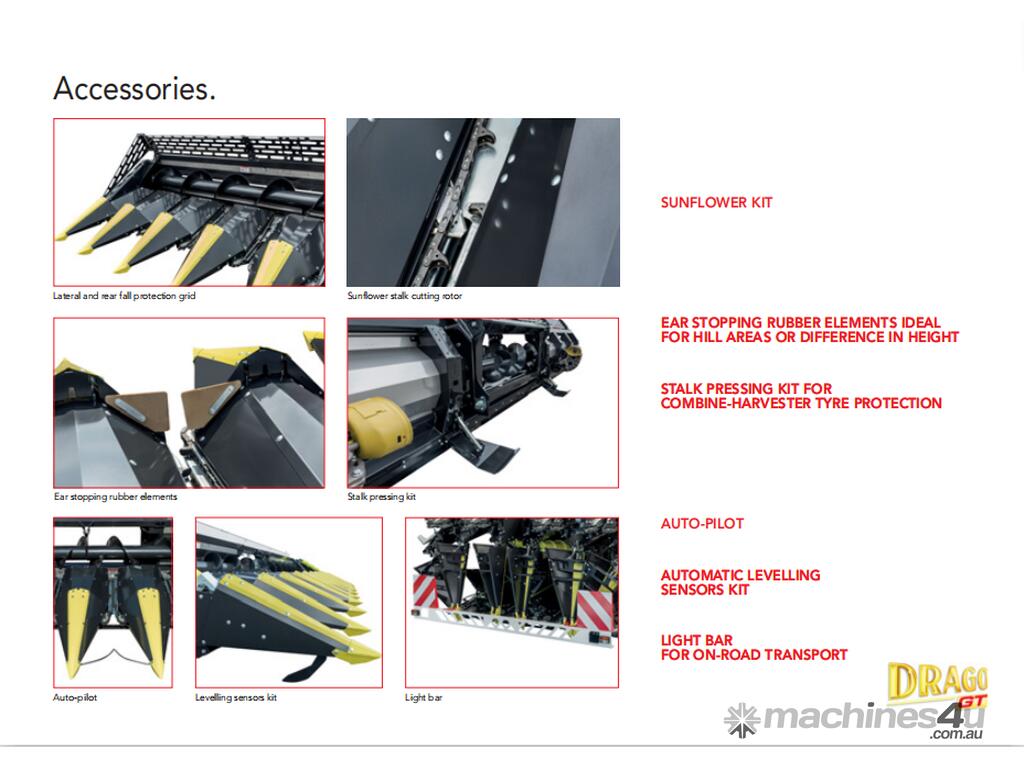 Accessories.

Lateral and rear fall protection grid

Sunflower stalk cutting rotor

SUNFLOWER KIT

Ear stopping rubber elements

Stalk pressing kit

EAR STOPPING RUBBER ELEMENTS IDEAL FOR HILL AREAS OR DIFFERENCE IN HEIGHT

STALK PRESSING KIT FOR COMBINE-HARVESTER TYRE PROTECTION

Auto-pilot

Levelling sensors kit

Light bar

AUTO-PILOT

AUTOMATIC LEVELLING SENSORS KIT

LIGHT BAR FOR ON-ROAD TRANSPORT

DRAGO GT

machines4u .com.au