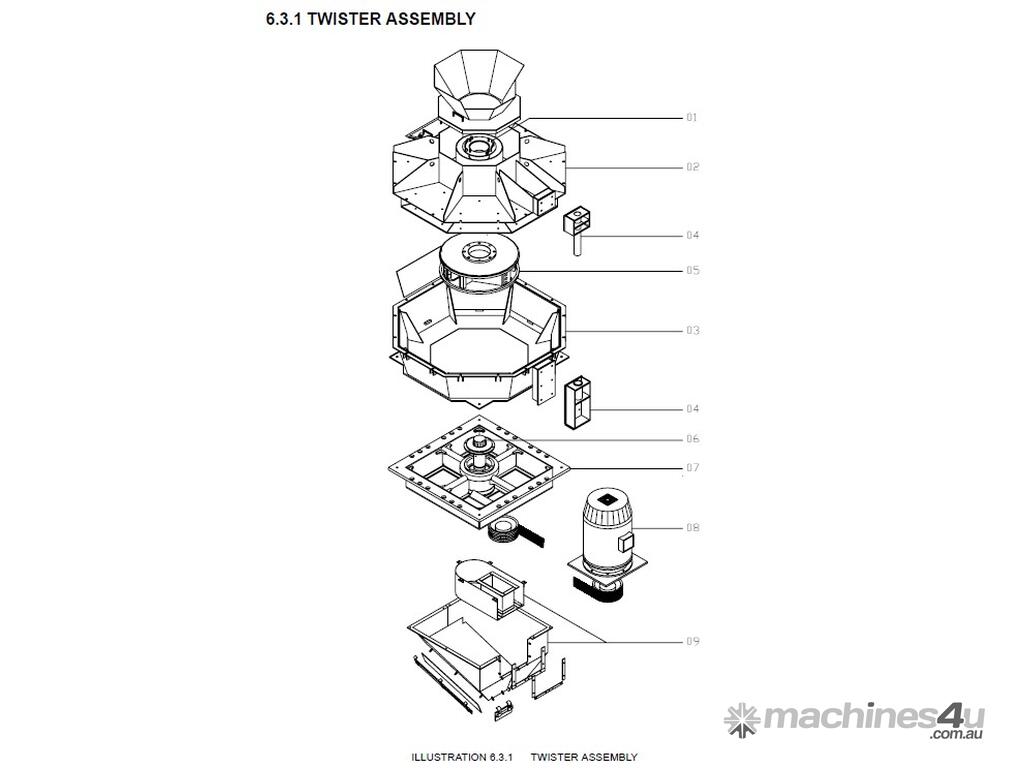 6.3.1 TWISTER ASSEMBLY

01

02

04

05

03

04

06

07

08

09

machines4u
.com.au

ILLUSTRATION 6.3.1 TWISTER ASSEMBLY