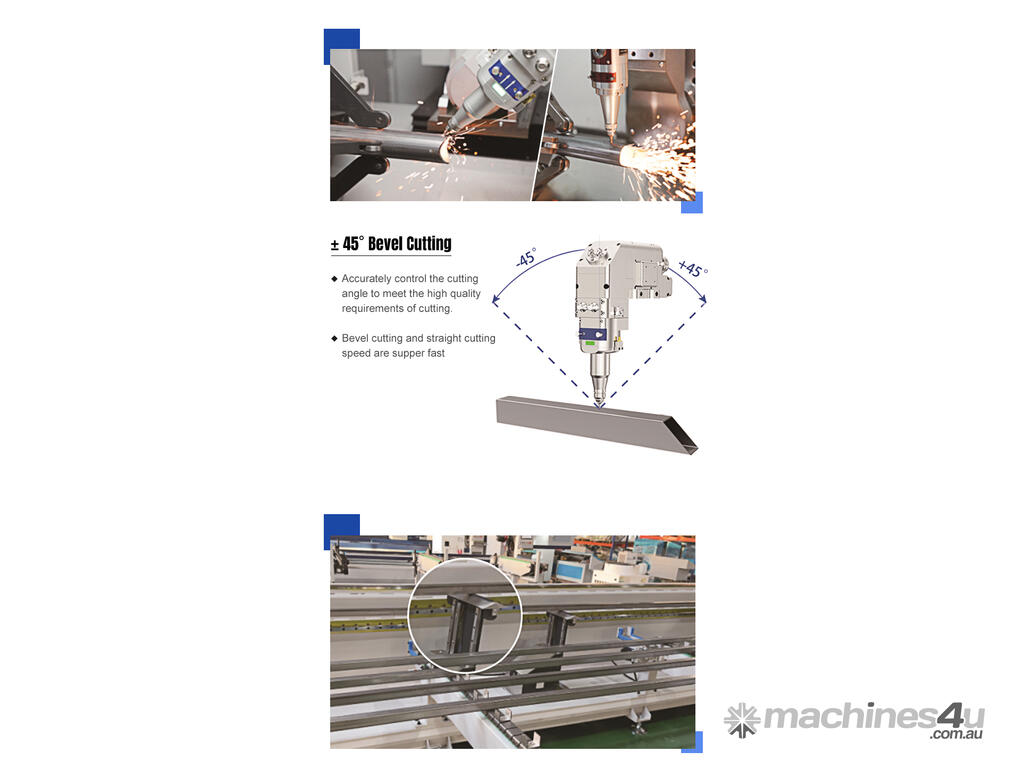 ± 45° Bevel Cutting

◆ Accurately control the cutting angle to meet the high quality requirements of cutting.

◆ Bevel cutting and straight cutting speed are supper fast

-45°

+45°

machines4u .com.au