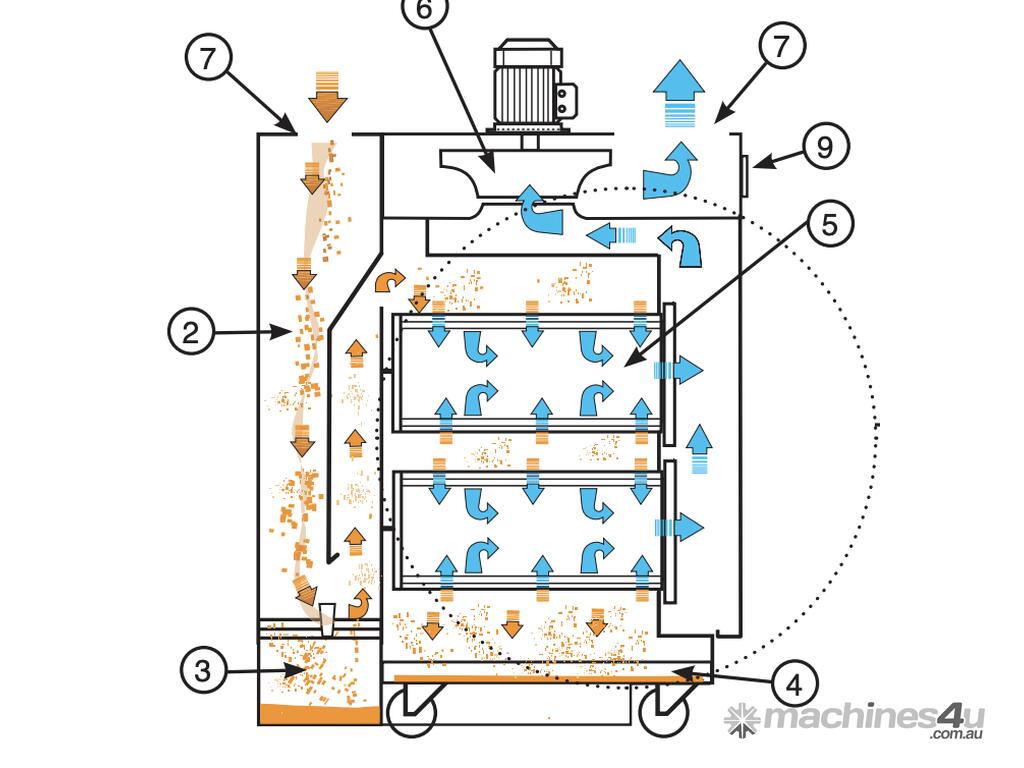 6
7
7
9
5
2
3
4
machines4u
.com.au