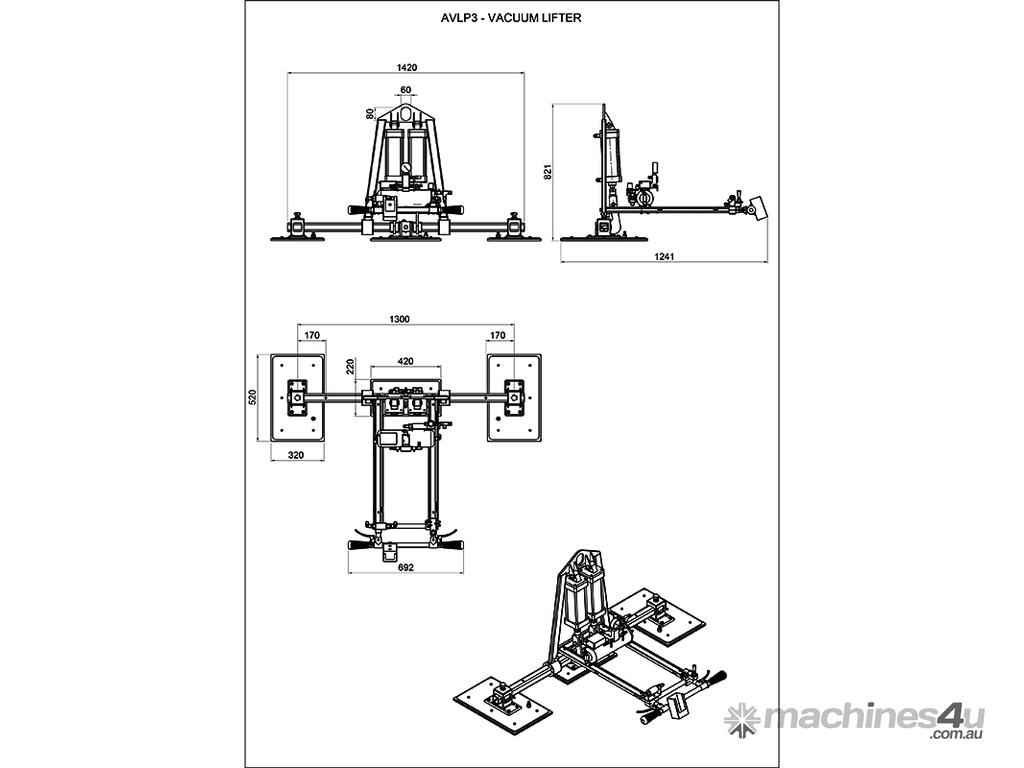 AVLP3 - VACUUM LIFTER

1420
60
80
821
1241

1300
170
170
220
420
520
320
692

machines4u
.com.au