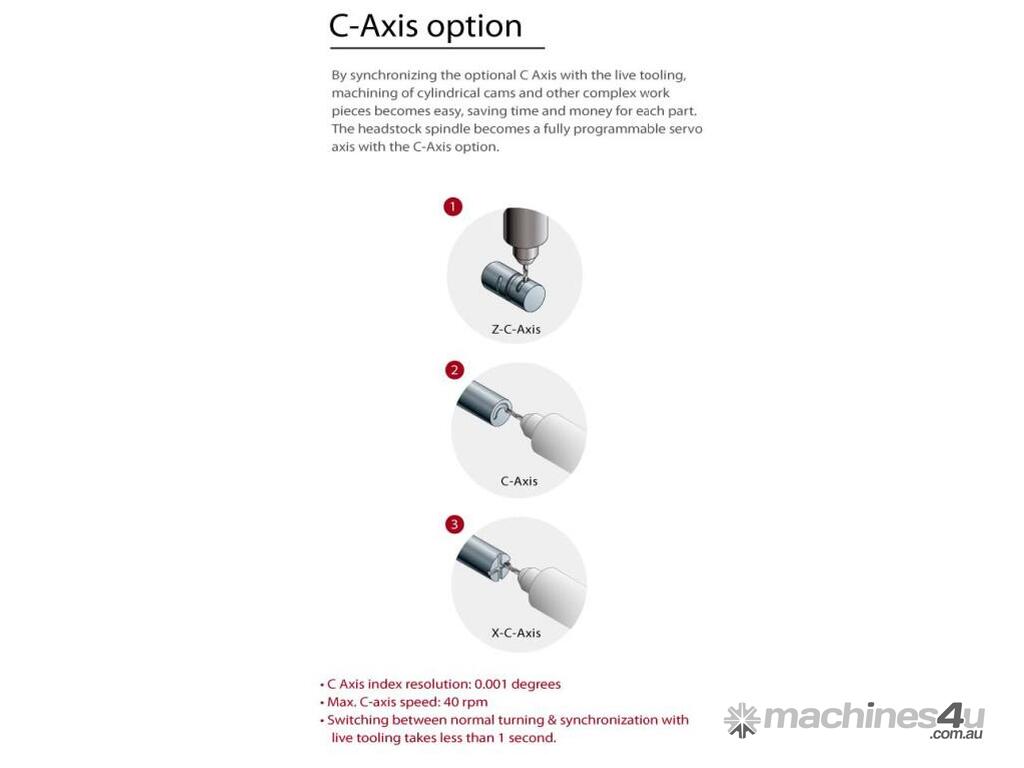 C-Axis option

By synchronizing the optional C Axis with the live tooling, machining of cylindrical cams and other complex work pieces becomes easy, saving time and money for each part. The headstock spindle becomes a fully programmable servo axis with the C-Axis option.

1

Z-C-Axis

2

C-Axis

3

X-C-Axis

• C Axis index resolution: 0.001 degrees
• Max. C-axis speed: 40 rpm
• Switching between normal turning & synchronization with live tooling takes less than 1 second.

machines4u .com.au