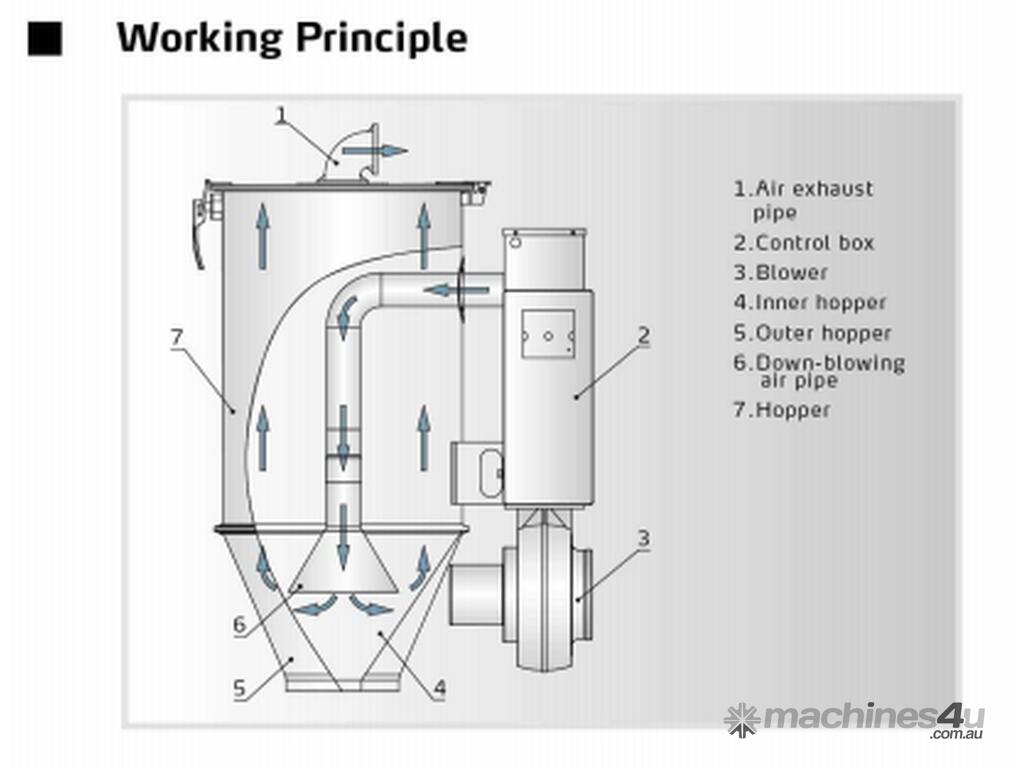 Working Principle

1

7

2

3

6

5

4

1.Air exhaust pipe
2.Control box
3.Blower
4.Inner hopper
5.Outer hopper
6.Down-blowing air pipe
7.Hopper

machines4u
.com.au