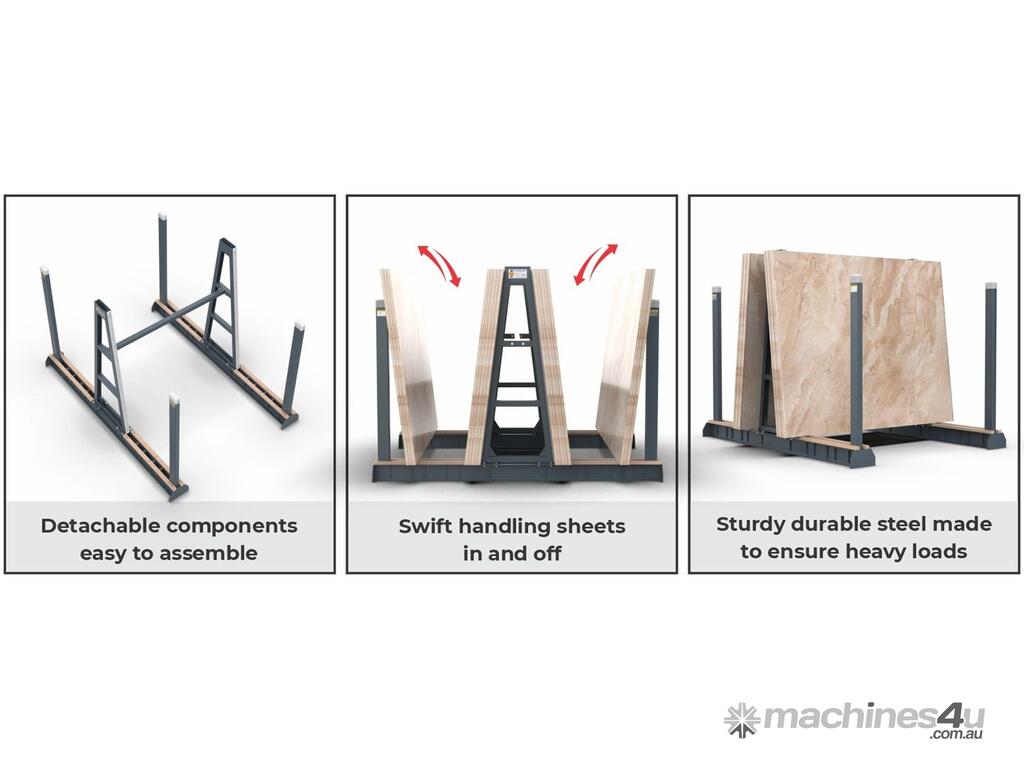 Detachable components easy to assemble

Swift handling sheets in and off

Sturdy durable steel made to ensure heavy loads

machines4u .com.au