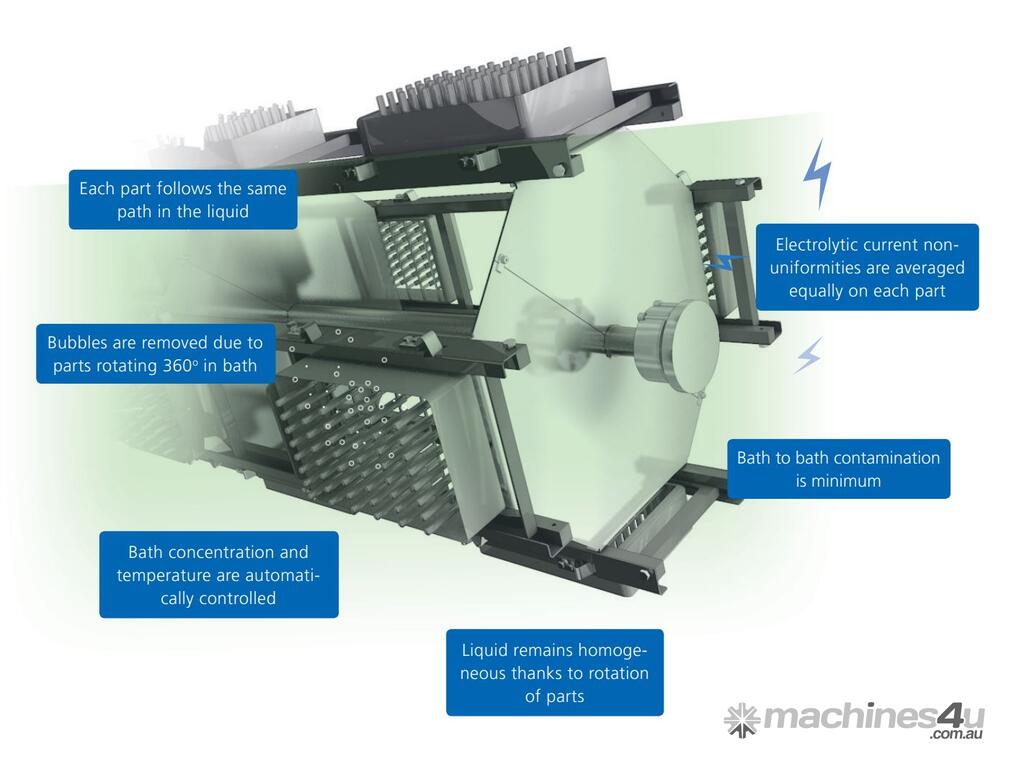 Each part follows the same path in the liquid

Electrolytic current non-uniformities are averaged equally on each part

Bubbles are removed due to parts rotating 360° in bath

Bath to bath contamination is minimum

Bath concentration and temperature are automatically controlled

Liquid remains homogeneous thanks to rotation of parts

machines4u .com.au