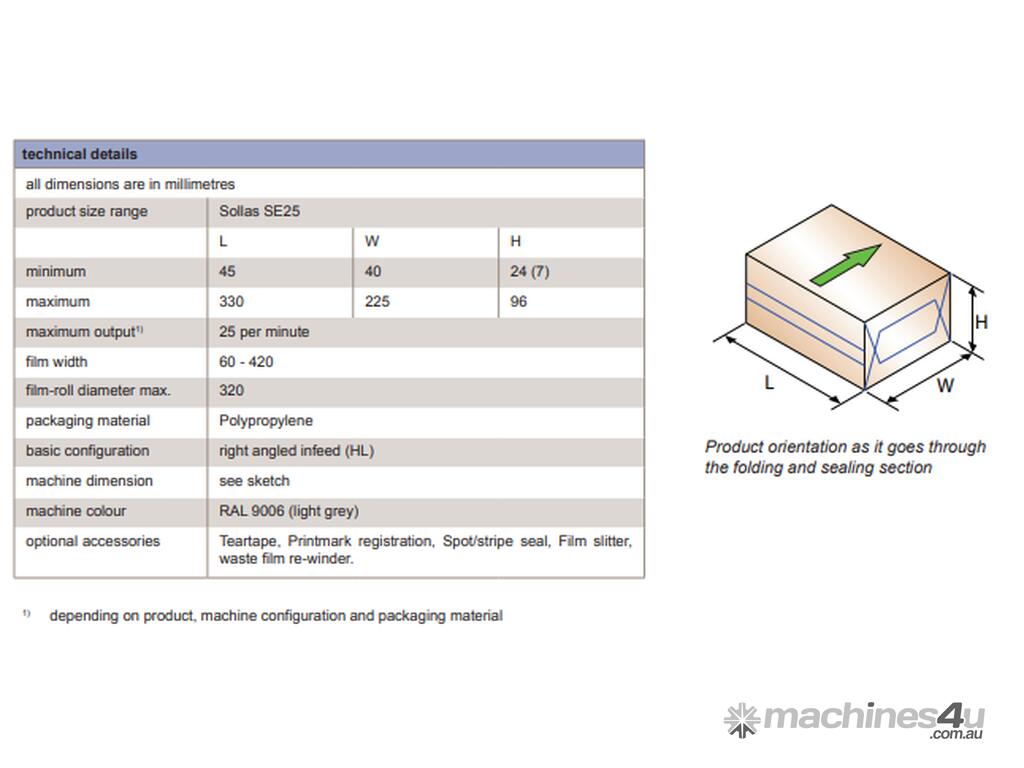 | technical details | | | |
|---|---|---|---|
| all dimensions are in millimetres | | | |
| product size range | Sollas SE25 | | |
| | L | W | H |
| minimum | 45 | 40 | 24 (7) |
| maximum | 330 | 225 | 96 |
| maximum output$^{1)}$ | 25 per minute | | |
| film width | 60 - 420 | | |
| film-roll diameter max. | 320 | | |
| packaging material | Polypropylene | | |
| basic configuration | right angled infeed (HL) | | |
| machine dimension | see sketch | | |
| machine colour | RAL 9006 (light grey) | | |
| optional accessories | Teartape, Printmark registration, Spot/stripe seal, Film slitter, waste film re-winder. | | |

$^{1)}$ depending on product, machine configuration and packaging material

H
L
W

Product orientation as it goes through the folding and sealing section

machines4u .com.au