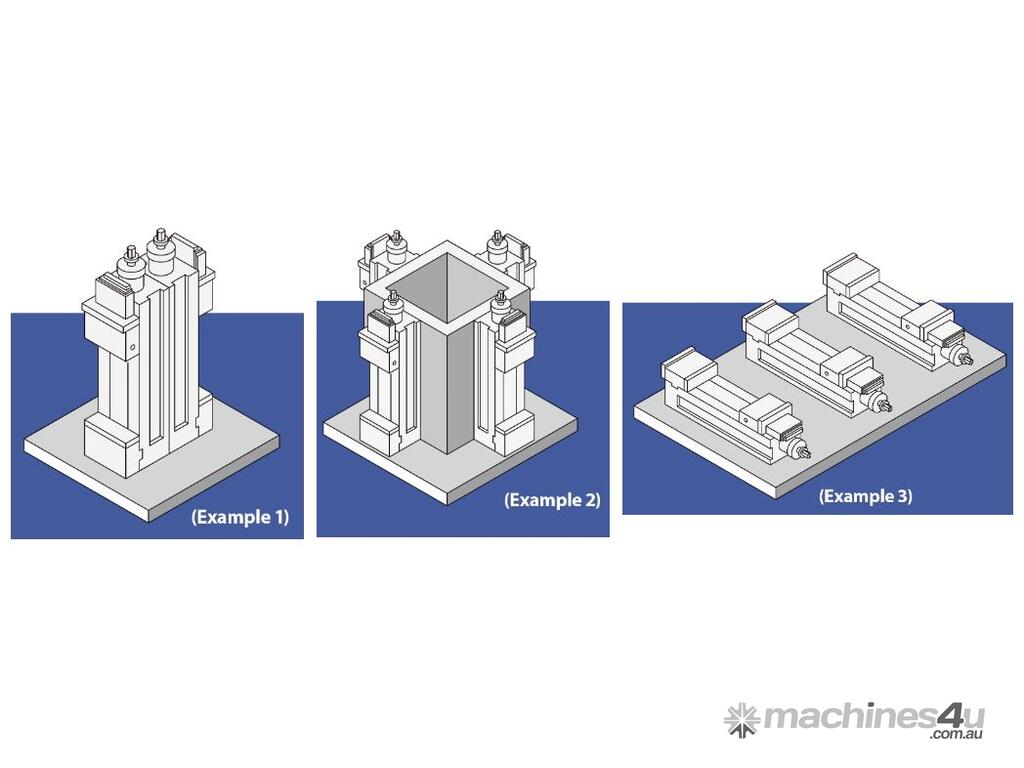 (Example 1)

(Example 2)

(Example 3)

machines4u
.com.au