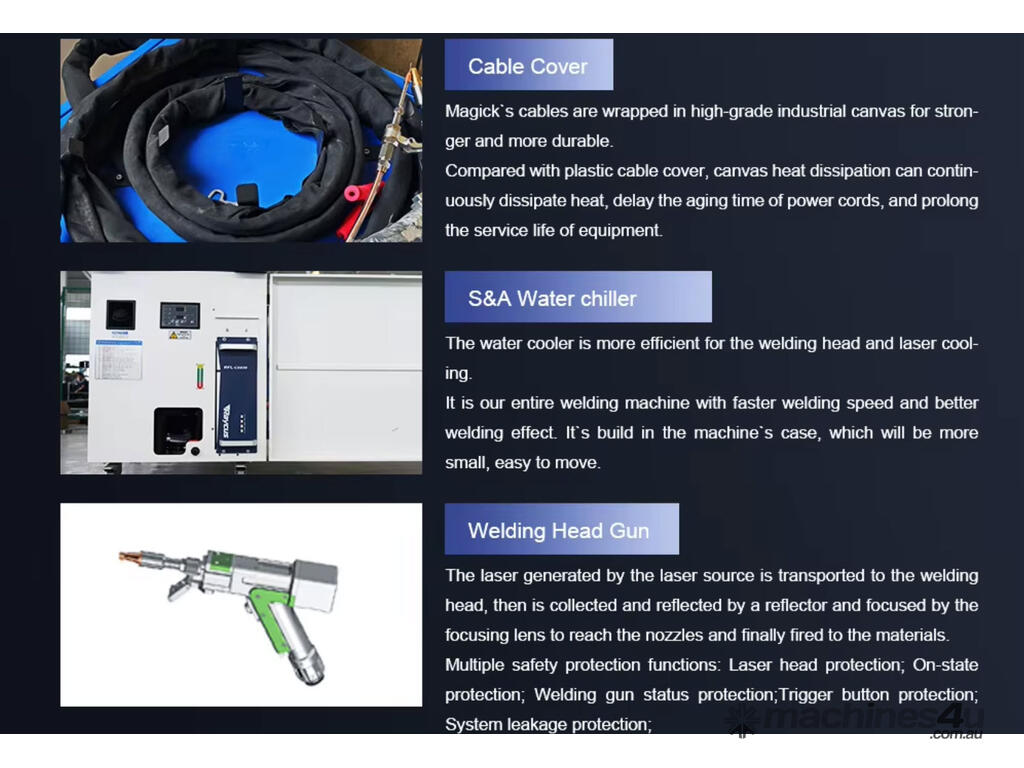 Cable Cover

Magick`s cables are wrapped in high-grade industrial canvas for stronger and more durable.
Compared with plastic cable cover, canvas heat dissipation can continuously dissipate heat, delay the aging time of power cords, and prolong the service life of equipment.

S&A Water chiller

The water cooler is more efficient for the welding head and laser cooling.
It is our entire welding machine with faster welding speed and better welding effect. It`s build in the machine`s case, which will be more small, easy to move.

Welding Head Gun

The laser generated by the laser source is transported to the welding head, then is collected and reflected by a reflector and focused by the focusing lens to reach the nozzles and finally fired to the materials.
Multiple safety protection functions: Laser head protection; On-state protection; Welding gun status protection;Trigger button protection; System leakage protection;

machines4u .com.au