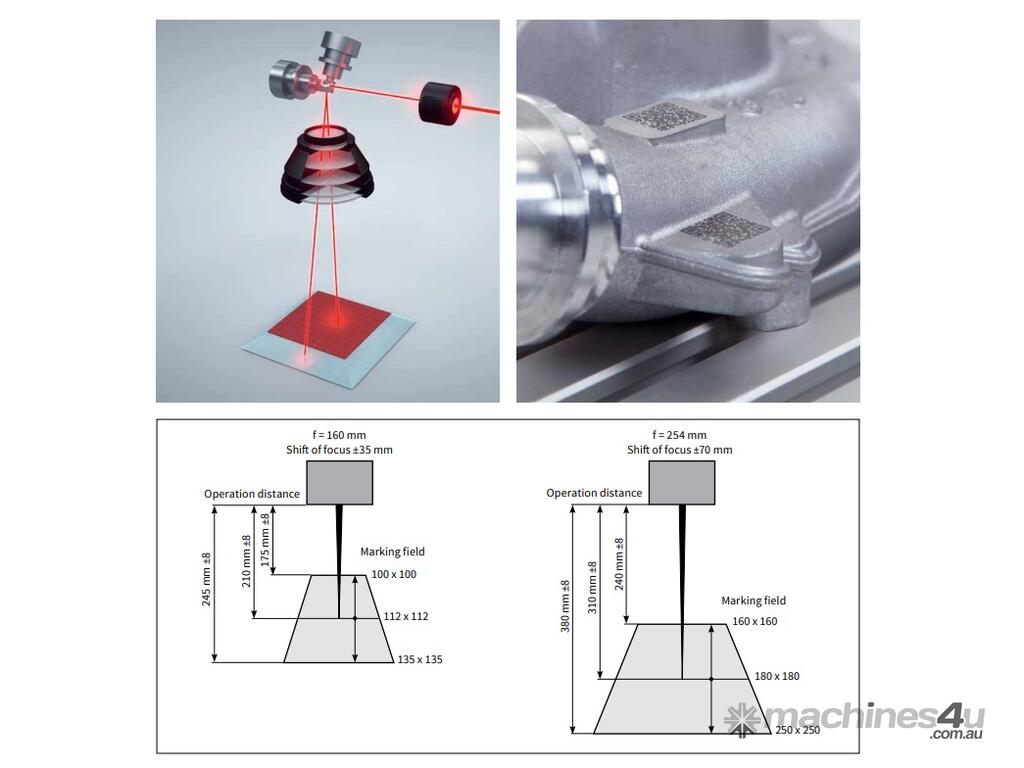 f = 160 mm
Shift of focus ±35 mm

Operation distance

245 mm ±8

210 mm ±8

175 mm ±8

Marking field

100 x 100

112 x 112

135 x 135

f = 254 mm
Shift of focus ±70 mm

Operation distance

380 mm ±8

310 mm ±8

240 mm ±8

Marking field

160 x 160

180 x 180

250 x 250

machines4u
.com.au