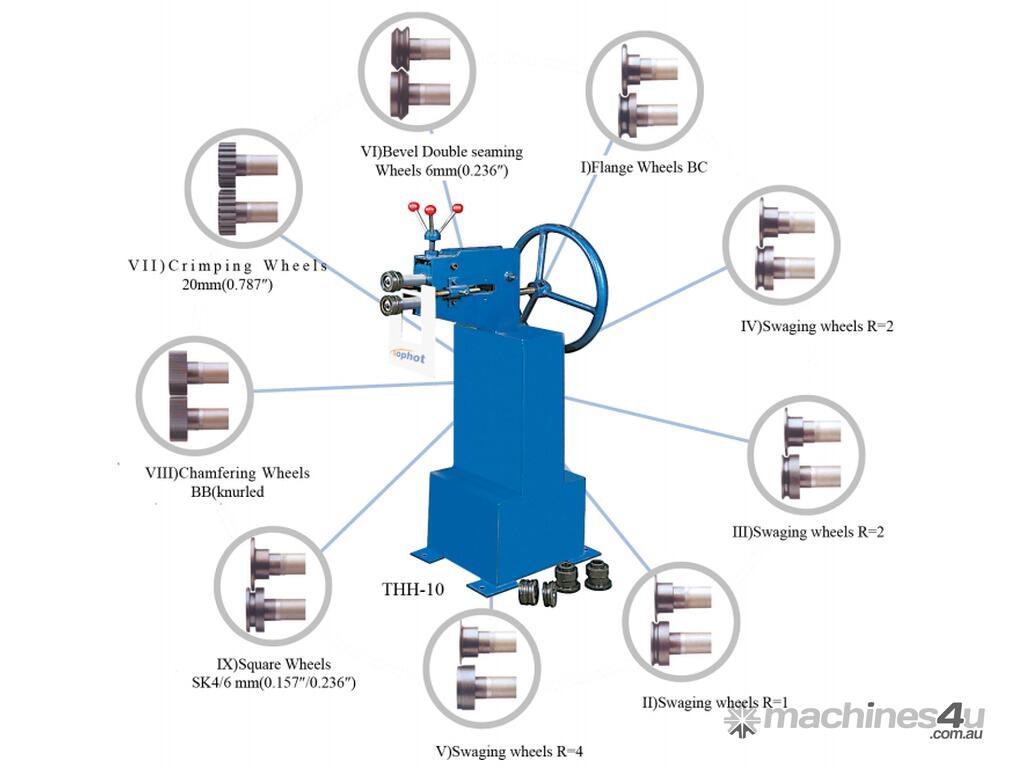 VI)Bevel Double seaming Wheels 6mm(0.236″)

I)Flange Wheels BC

VII)Crimping Wheels 20mm(0.787″)

IV)Swaging wheels R=2

ophot

VIII)Chamfering Wheels BB(knurled

III)Swaging wheels R=2

THH-10

IX)Square Wheels SK4/6 mm(0.157″/0.236″)

II)Swaging wheels R=1

V)Swaging wheels R=4

machines4u .com.au