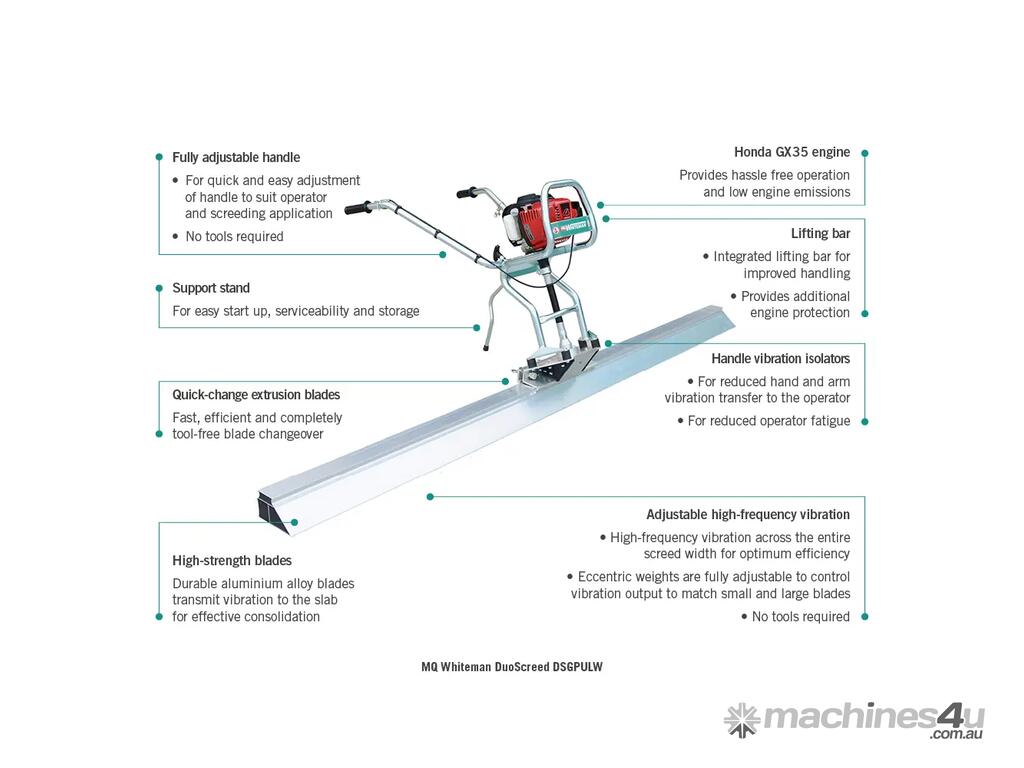 Fully adjustable handle

• For quick and easy adjustment of handle to suit operator and screeding application

• No tools required

Support stand

For easy start up, serviceability and storage

Quick-change extrusion blades

Fast, efficient and completely tool-free blade changeover

High-strength blades

Durable aluminium alloy blades transmit vibration to the slab for effective consolidation

Honda GX35 engine

Provides hassle free operation and low engine emissions

Lifting bar

• Integrated lifting bar for improved handling

• Provides additional engine protection

Handle vibration isolators

• For reduced hand and arm vibration transfer to the operator

• For reduced operator fatigue

Adjustable high-frequency vibration

• High-frequency vibration across the entire screed width for optimum efficiency

• Eccentric weights are fully adjustable to control vibration output to match small and large blades

• No tools required

MQ Whiteman DuoScreed DSGPULW

machines4u .com.au